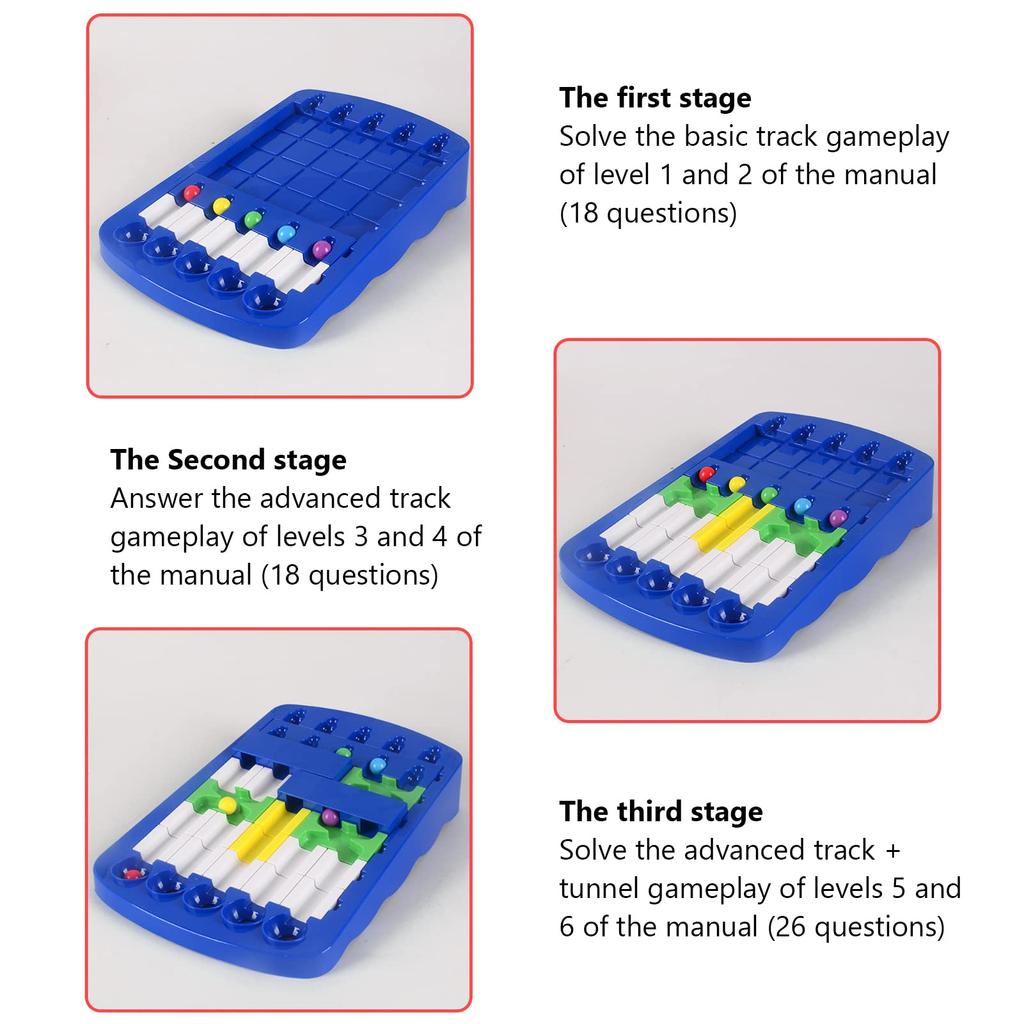 The first stage
Solve the basic track gameplay of level 1 and 2 of the manual (18 questions)

The Second stage
Answer the advanced track gameplay of levels 3 and 4 of the manual (18 questions)

The third stage
Solve the advanced track + tunnel gameplay of levels 5 and 6 of the manual (26 questions)