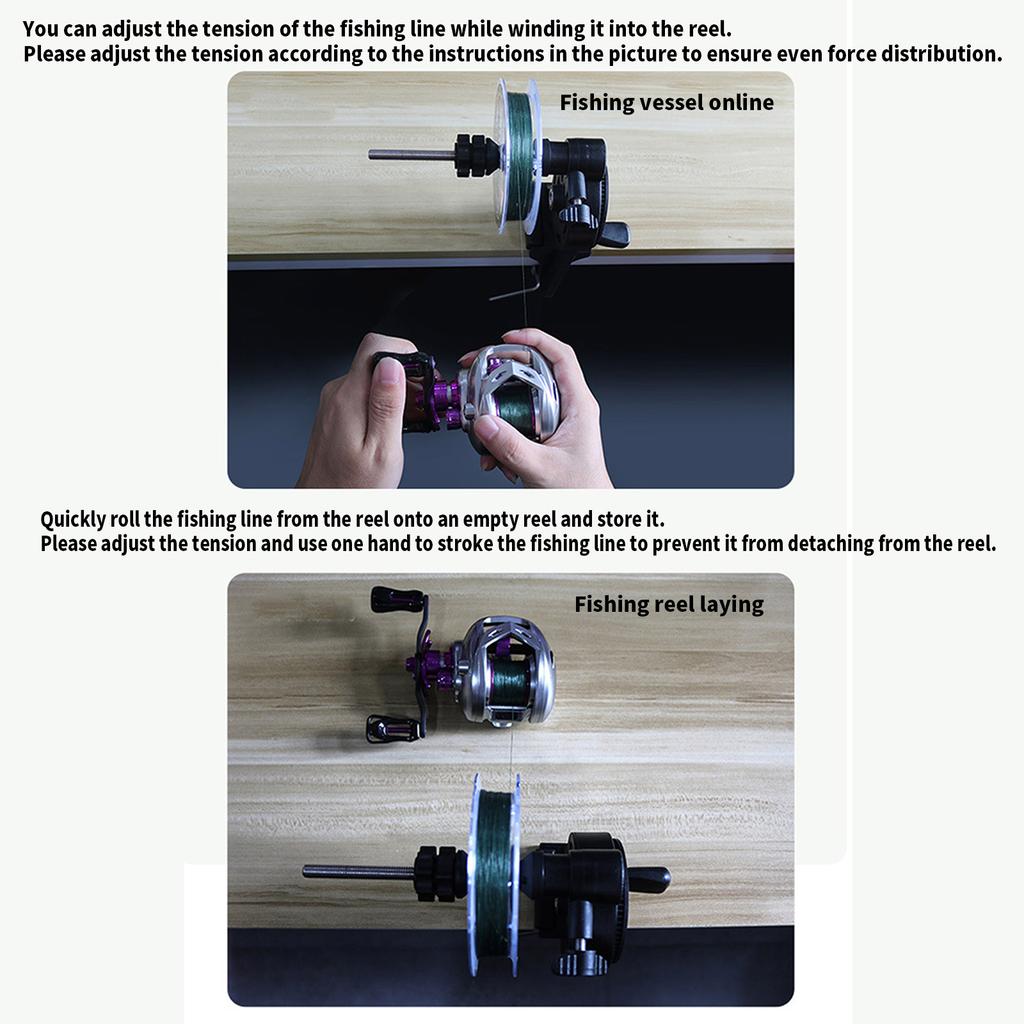 You can adjust the tension of the fishing line while winding it into the reel.
Please adjust the tension according to the instructions in the picture to ensure even force distribution.

Fishing vessel online

Quickly roll the fishing line from the reel onto an empty reel and store it.
Please adjust the tension and use one hand to stroke the fishing line to prevent it from detaching from the reel.

Fishing reel laying