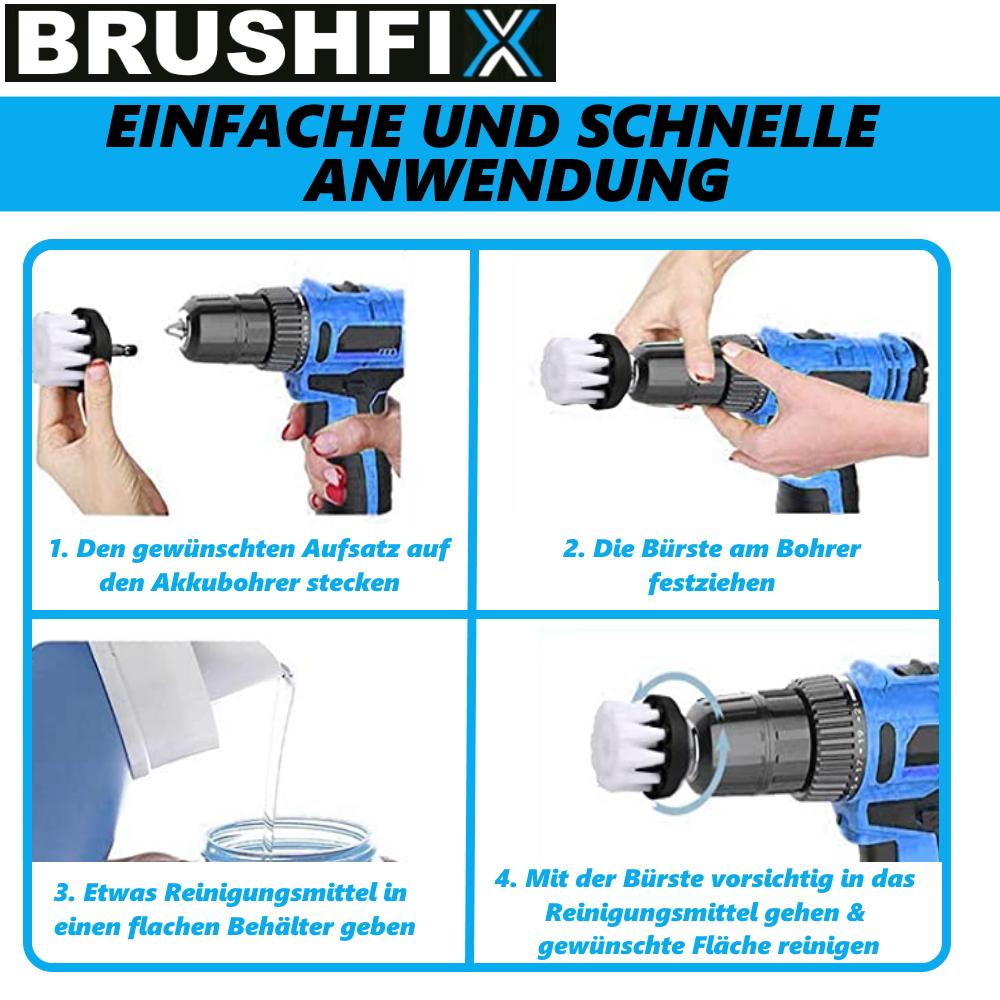 BRUSHFIX

EINFACHE UND SCHNELLE ANWENDUNG

1. Den gewünschten Aufsatz auf den Akkubohrer stecken

2. Die Bürste am Bohrer festziehen

3. Etwas Reinigungsmittel in einen flachen Behälter geben

4. Mit der Bürste vorsichtig in das Reinigungsmittel gehen & gewünschte Fläche reinigen