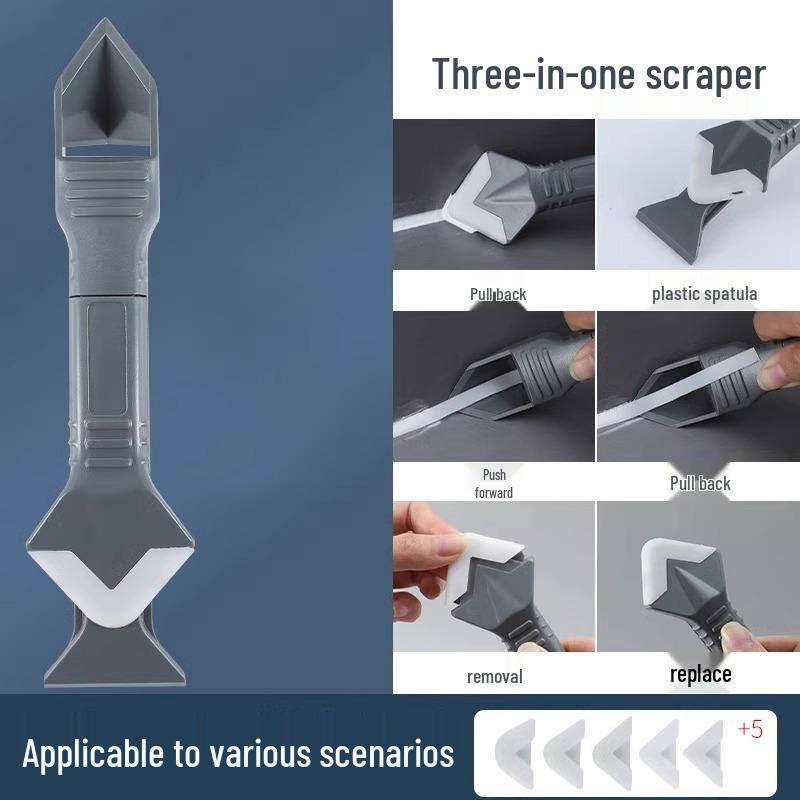 Three-in-one scraper

Pull back

plastic spatula

Push forward

Pull back

removal

replace

Applicable to various scenarios

+5