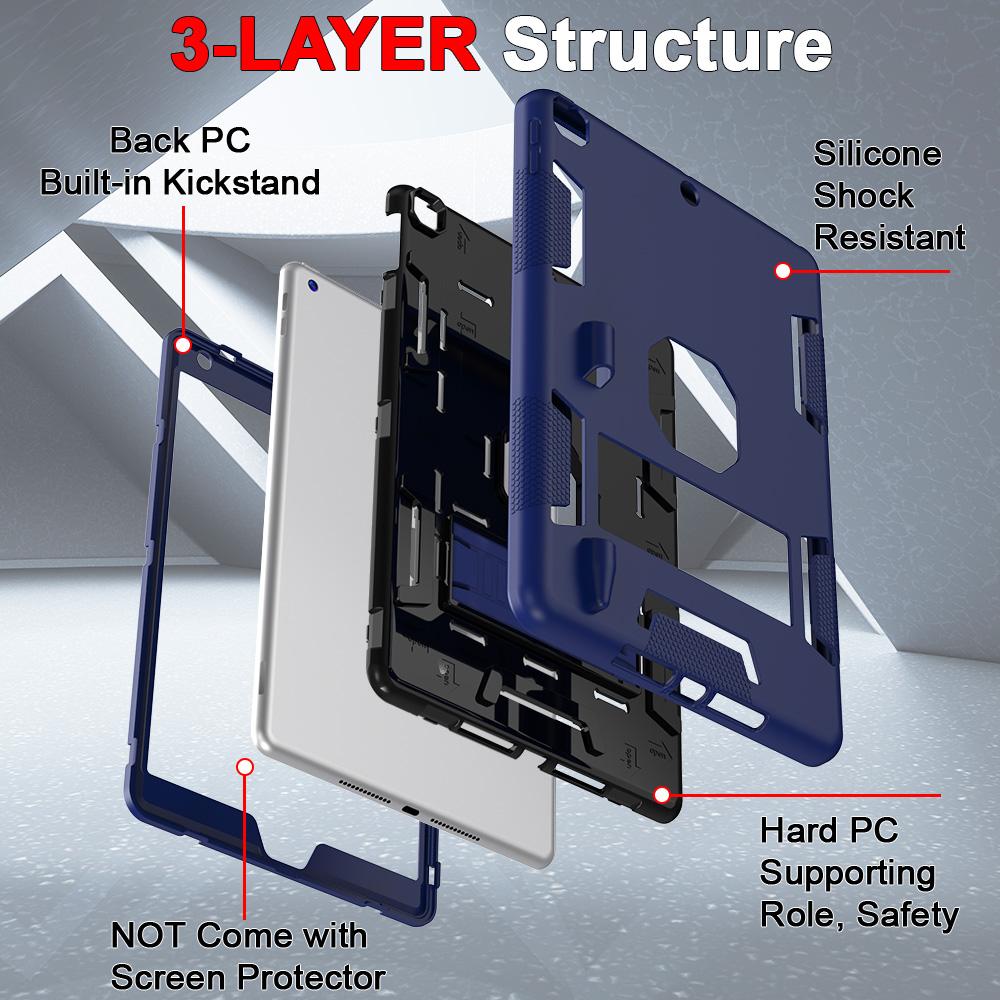 3-LAYER Structure

Back PC
Built-in Kickstand

Silicone
Shock
Resistant

Hard PC
Supporting
Role, Safety

NOT Come with
Screen Protector