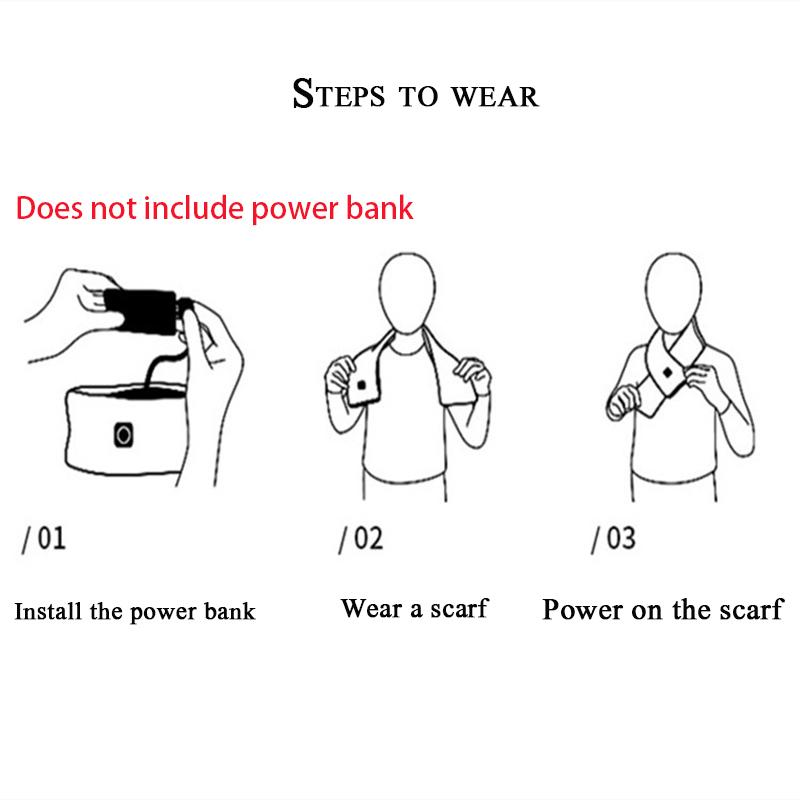 STEPS TO WEAR

Does not include power bank

/ 01

Install the power bank

/ 02

Wear a scarf

/ 03

Power on the scarf