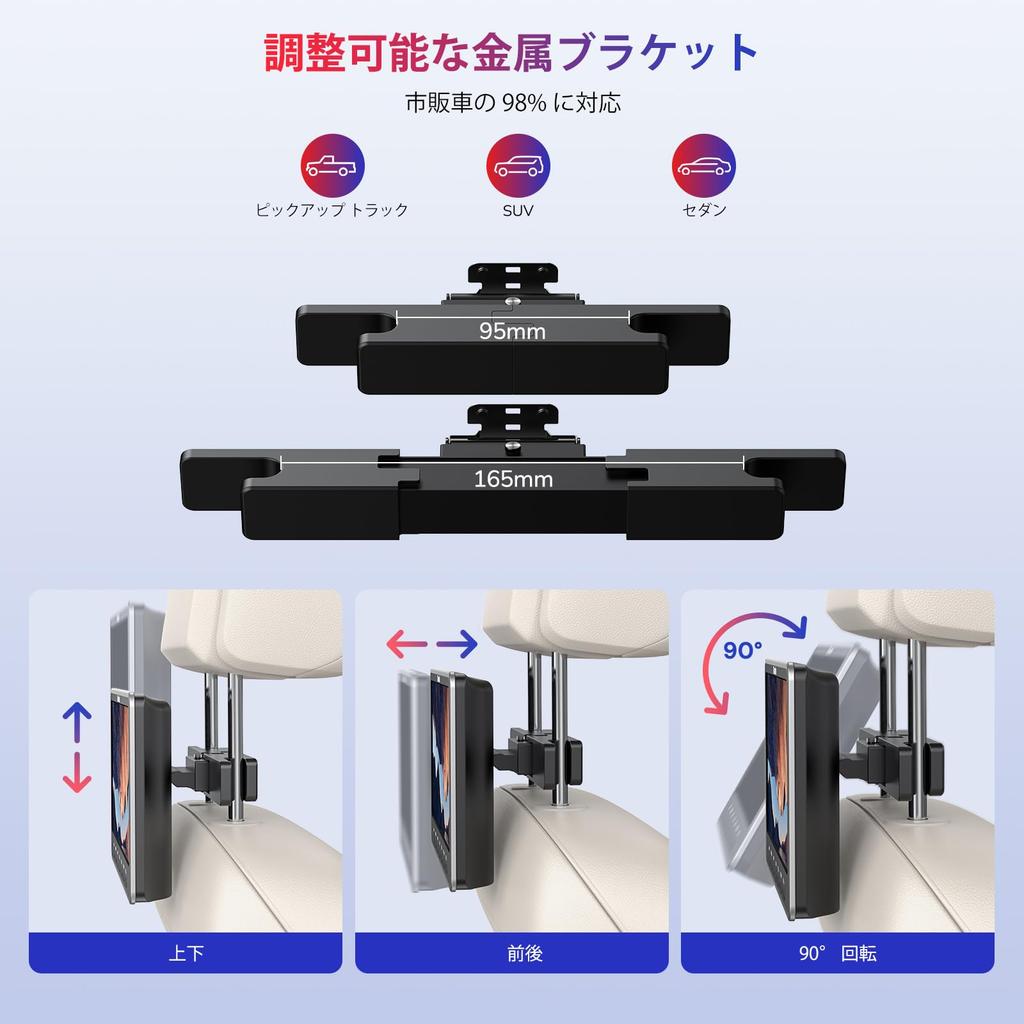 調整可能な金属ブラケット

市販車の 98% に対応

ピックアップ トラック

SUV

セダン

95mm

165mm

90°

上下

前後

90° 回転