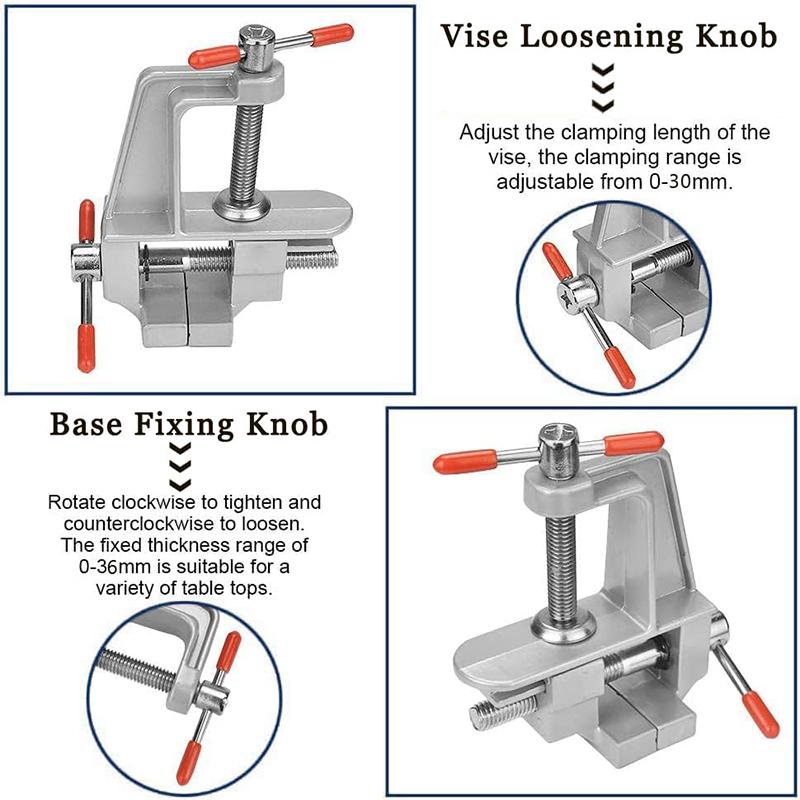 Vise Loosening Knob

Adjust the clamping length of the vise, the clamping range is adjustable from 0-30mm.

Base Fixing Knob

Rotate clockwise to tighten and counterclockwise to loosen. The fixed thickness range of 0-36mm is suitable for a variety of table tops.