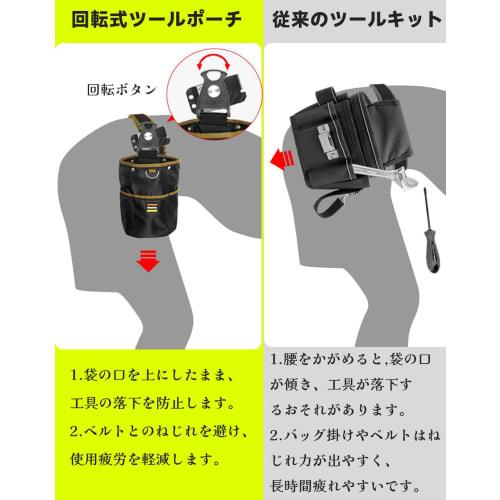 回転式ツールポーチ

回転ボタン

1.袋の口を上にしたまま、工具の落下を防止します。
2.ベルトとのねじれを避け、使用疲労を軽減します。

従来のツールキット

1.腰をかがめると,袋の口が傾き、工具が落下するおそれがあります。
2.バッグ掛けやベルトはねじれ力が出やすく、長時間疲れやすいです。