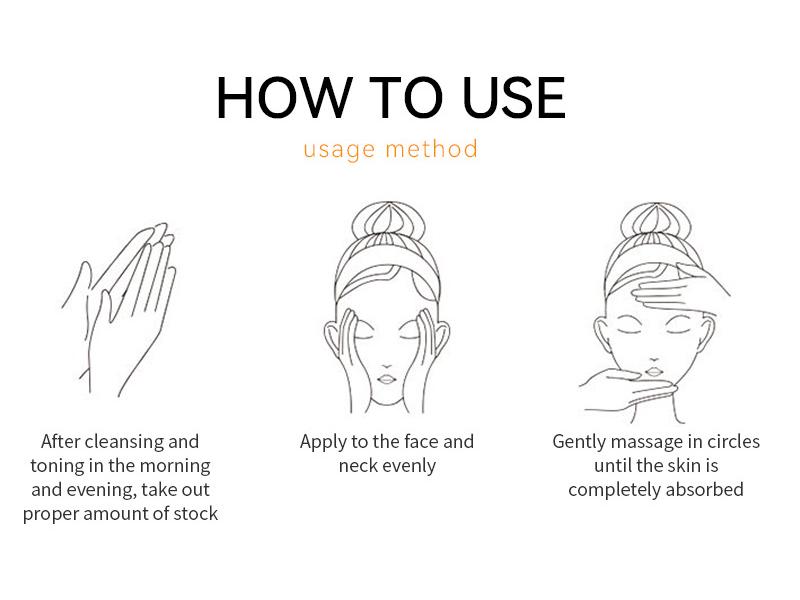 HOW TO USE

usage method

After cleansing and toning in the morning and evening, take out proper amount of stock

Apply to the face and neck evenly

Gently massage in circles until the skin is completely absorbed