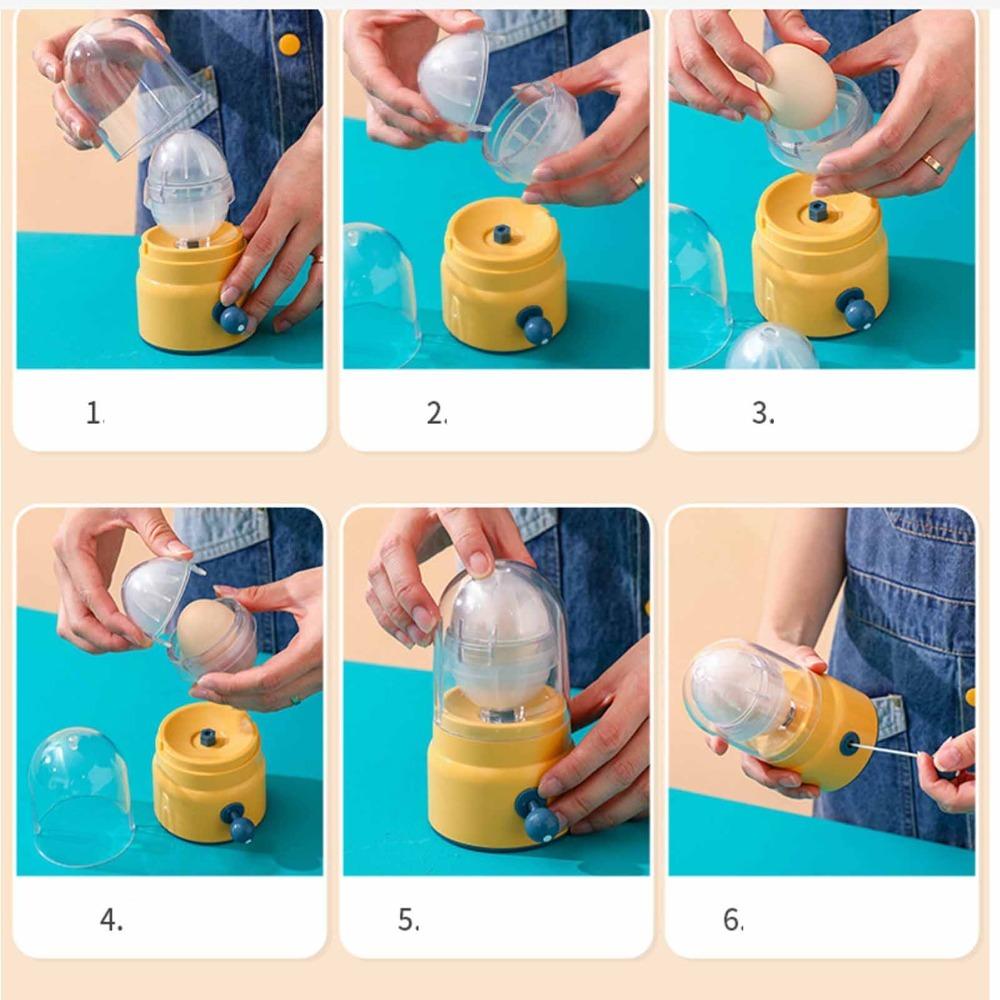 1.

2.

3.

4.

5.

6.