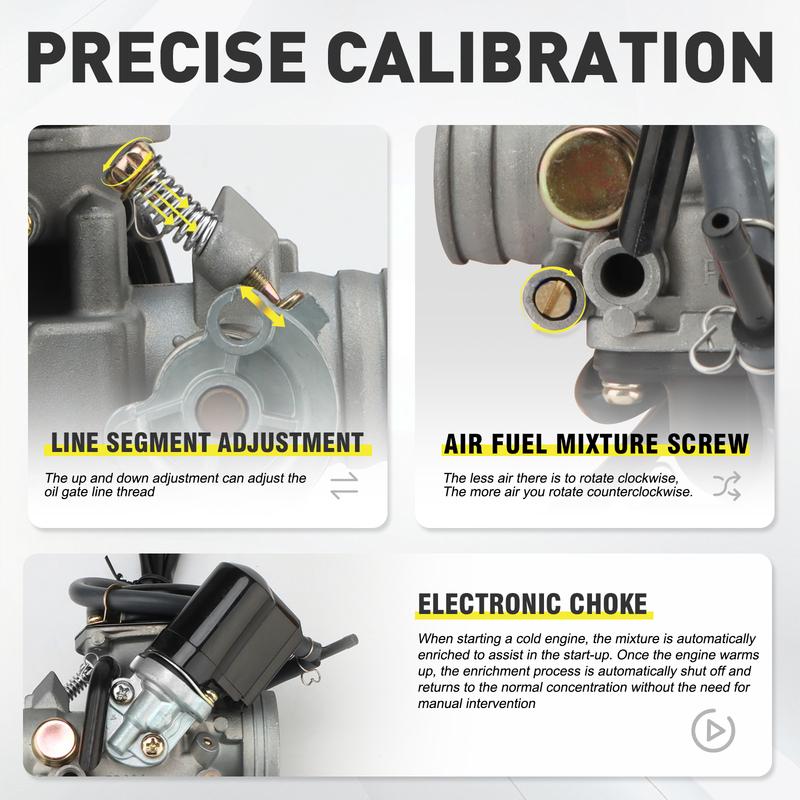 PRECISE CALIBRATION

LINE SEGMENT ADJUSTMENT

The up and down adjustment can adjust the oil gate line thread

AIR FUEL MIXTURE SCREW

The less air there is to rotate clockwise,
The more air you rotate counterclockwise.

ELECTRONIC CHOKE

When starting a cold engine, the mixture is automatically enriched to assist in the start-up. Once the engine warms up, the enrichment process is automatically shut off and returns to the normal concentration without the need for manual intervention