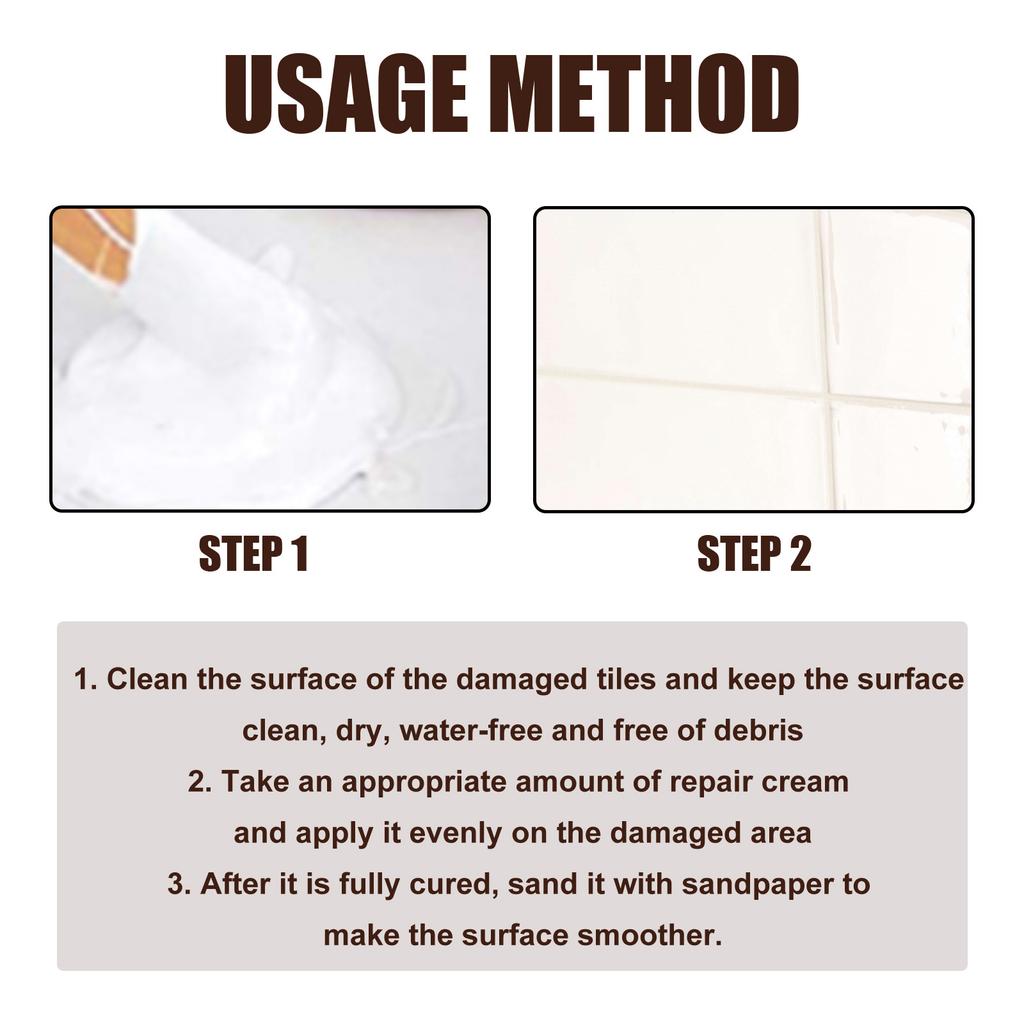 USAGE METHOD

STEP 1

STEP 2

1. Clean the surface of the damaged tiles and keep the surface clean, dry, water-free and free of debris
2. Take an appropriate amount of repair cream and apply it evenly on the damaged area
3. After it is fully cured, sand it with sandpaper to make the surface smoother.