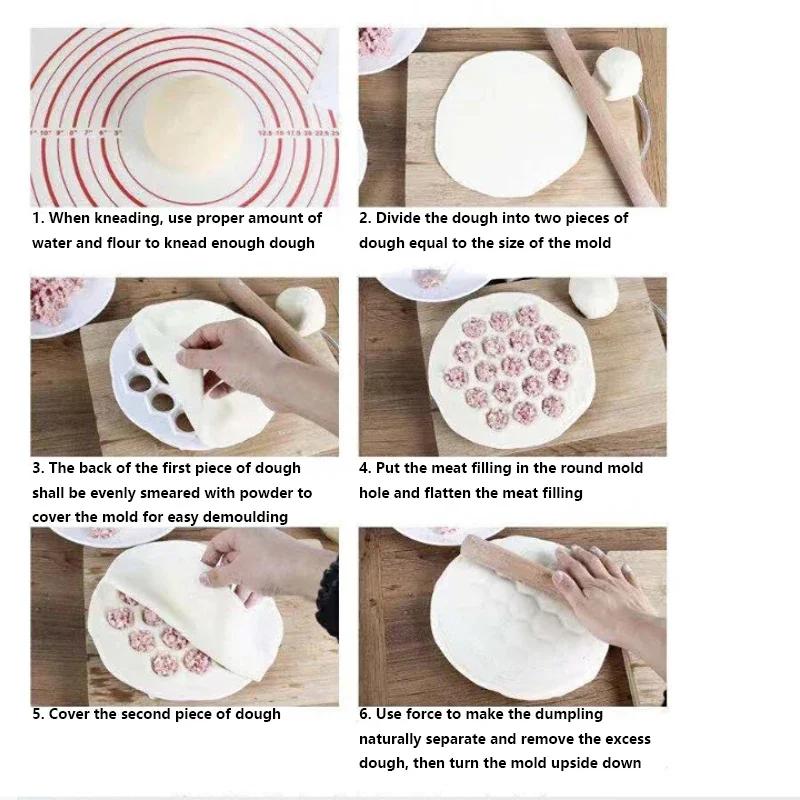 1. When kneading, use proper amount of water and flour to knead enough dough

2. Divide the dough into two pieces of dough equal to the size of the mold

3. The back of the first piece of dough shall be evenly smeared with powder to cover the mold for easy demoulding

4. Put the meat filling in the round mold hole and flatten the meat filling

5. Cover the second piece of dough

6. Use force to make the dumpling naturally separate and remove the excess dough, then turn the mold upside down