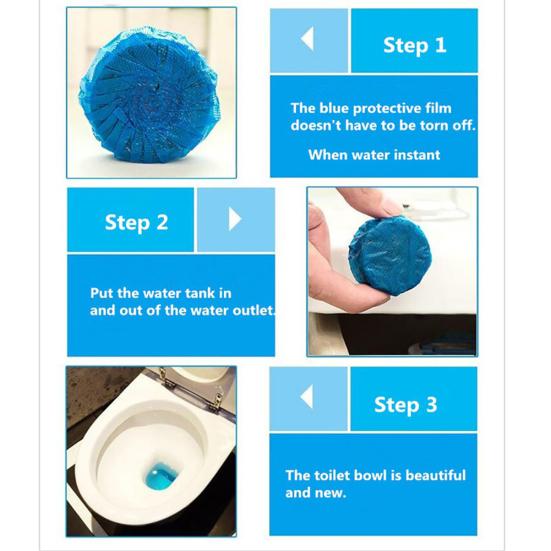 Step 1

The blue protective film doesn't have to be torn off.

When water instant

Step 2

Put the water tank in and out of the water outlet.

Step 3

The toilet bowl is beautiful and new.