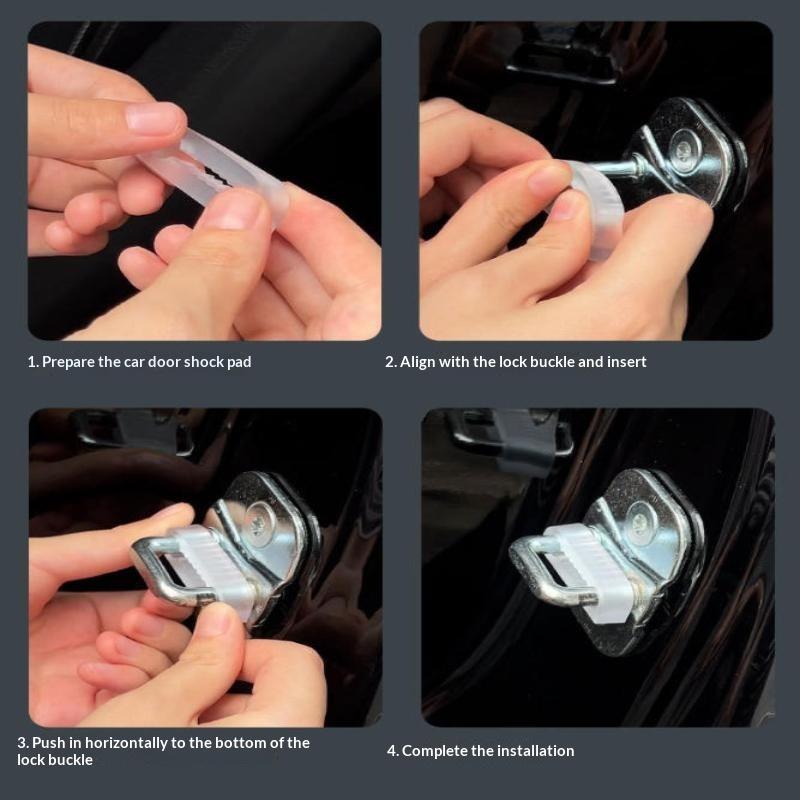 1. Prepare the car door shock pad

2. Align with the lock buckle and insert

3. Push in horizontally to the bottom of the lock buckle

4. Complete the installation