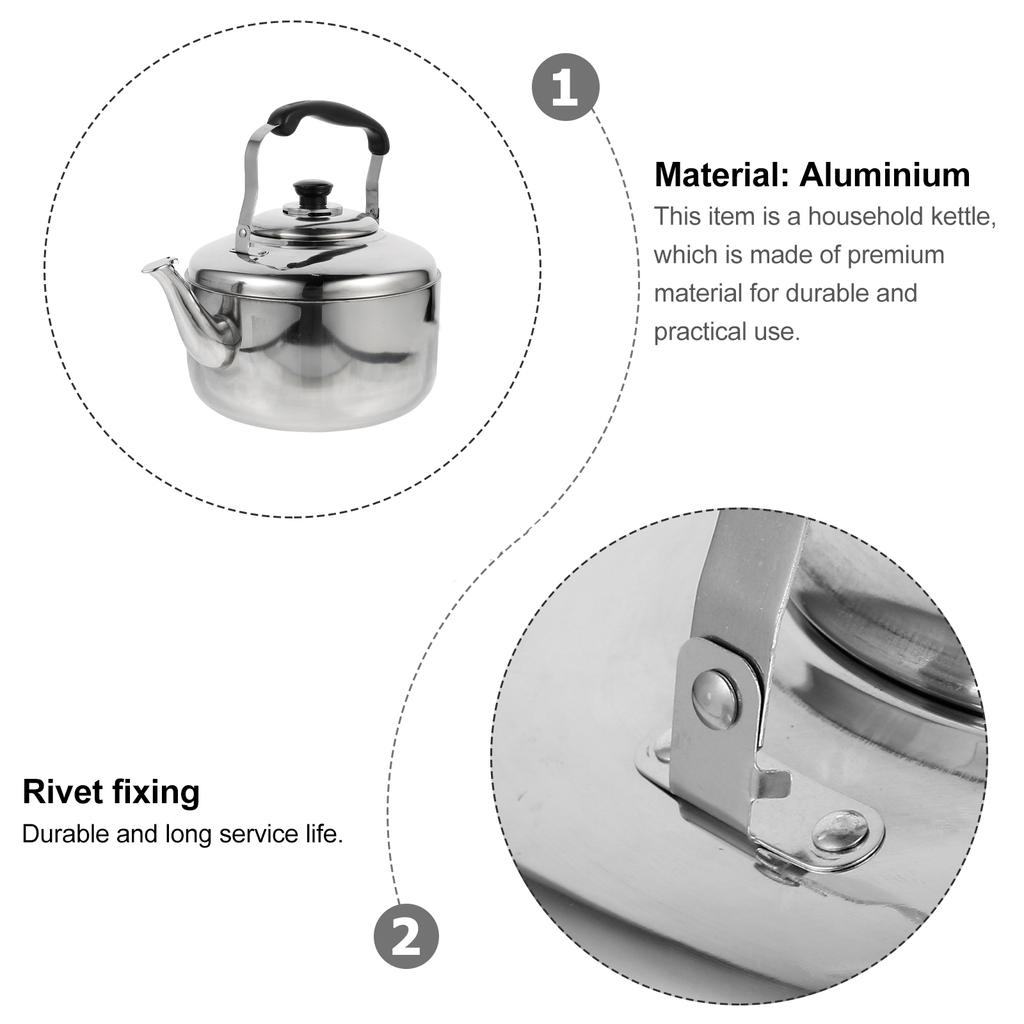 1

Material: Aluminium
This item is a household kettle, which is made of premium material for durable and practical use.

Rivet fixing
Durable and long service life.

2