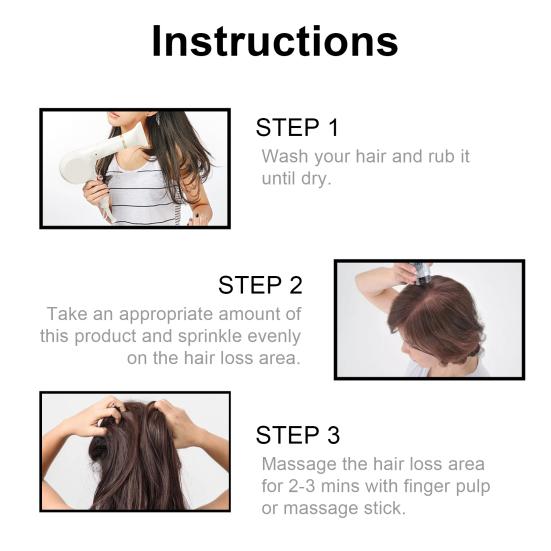 Instructions

STEP 1
Wash your hair and rub it until dry.

STEP 2
Take an appropriate amount of this product and sprinkle evenly on the hair loss area.

STEP 3
Massage the hair loss area for 2-3 mins with finger pulp or massage stick.