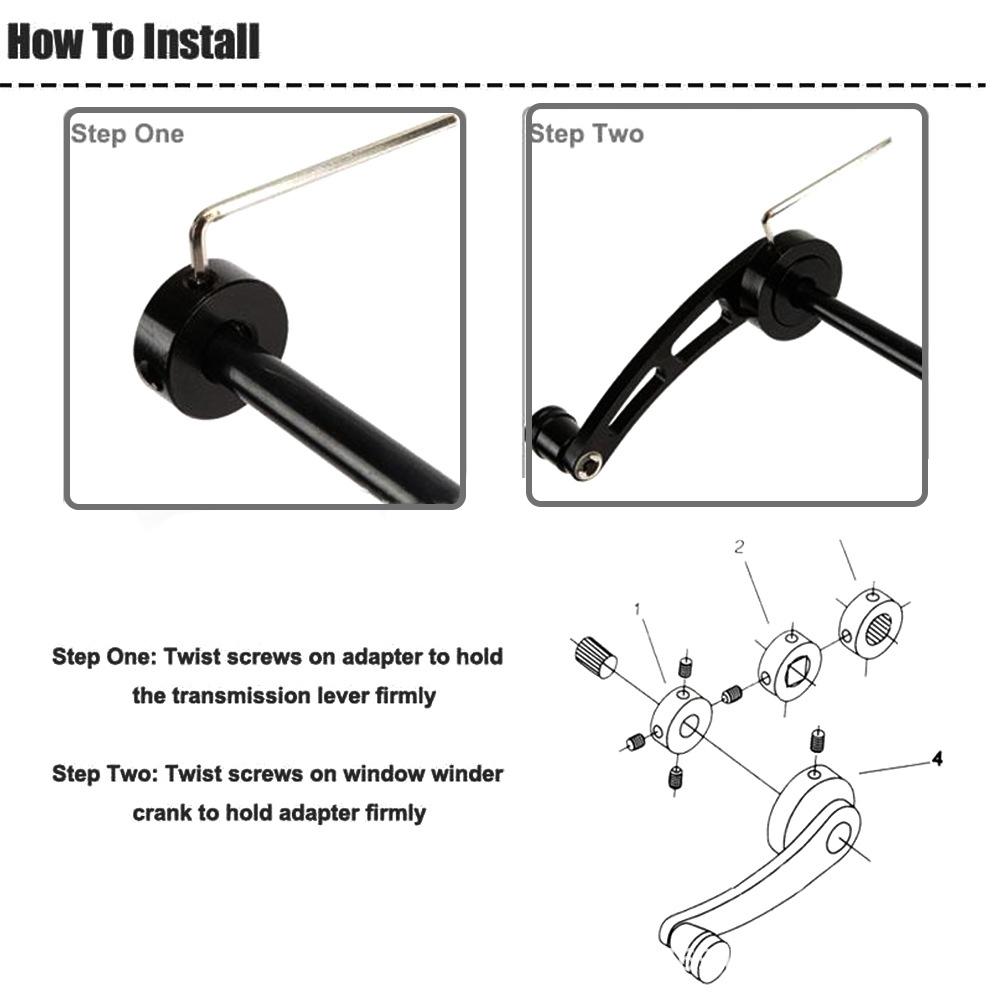 How To Install

Step One

Step Two

Step One: Twist screws on adapter to hold the transmission lever firmly

Step Two: Twist screws on window winder crank to hold adapter firmly

2

1

4