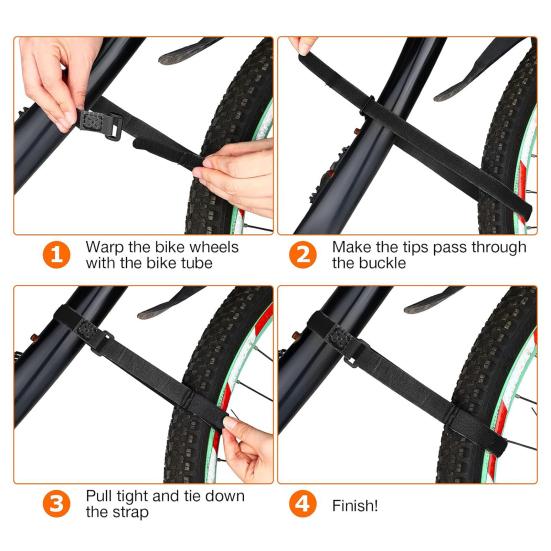 1 Warp the bike wheels with the bike tube

2 Make the tips pass through the buckle

3 Pull tight and tie down the strap

4 Finish!