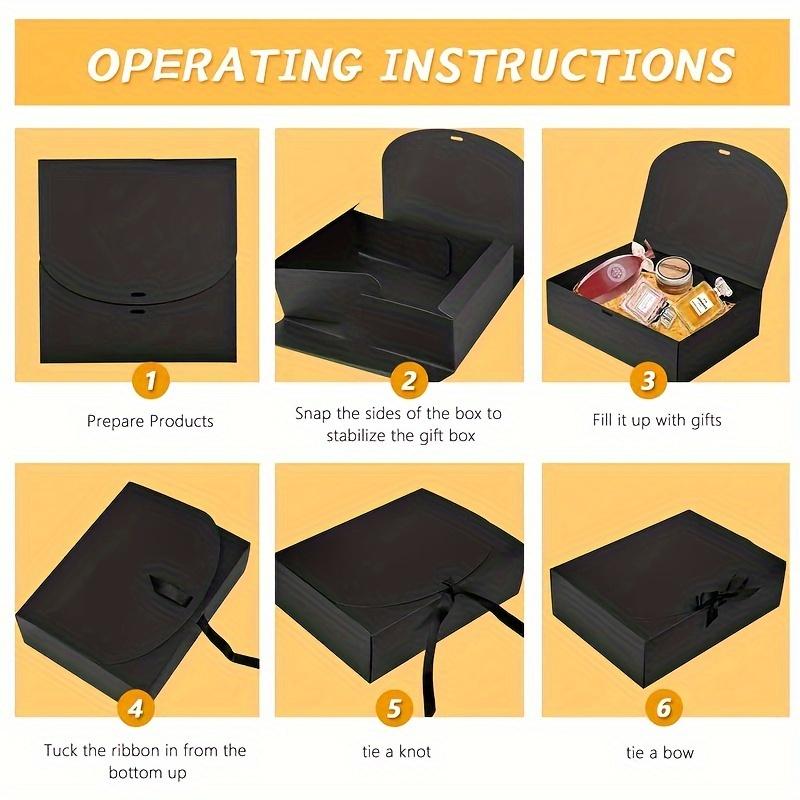 OPERATING INSTRUCTIONS

1
Prepare Products

2
Snap the sides of the box to stabilize the gift box

3
Fill it up with gifts

4
Tuck the ribbon in from the bottom up

5
tie a knot

6
tie a bow