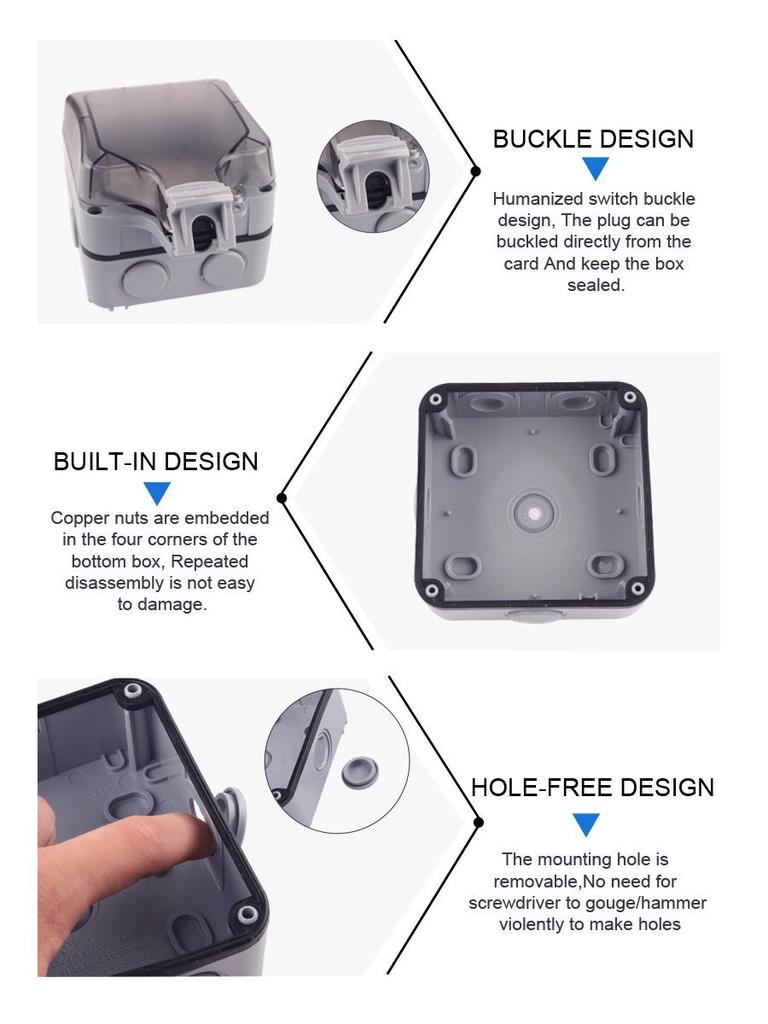 BUCKLE DESIGN

Humanized switch buckle design, The plug can be buckled directly from the card And keep the box sealed.

BUILT-IN DESIGN

Copper nuts are embedded in the four corners of the bottom box, Repeated disassembly is not easy to damage.

HOLE-FREE DESIGN

The mounting hole is removable,No need for screwdriver to gouge/hammer violently to make holes