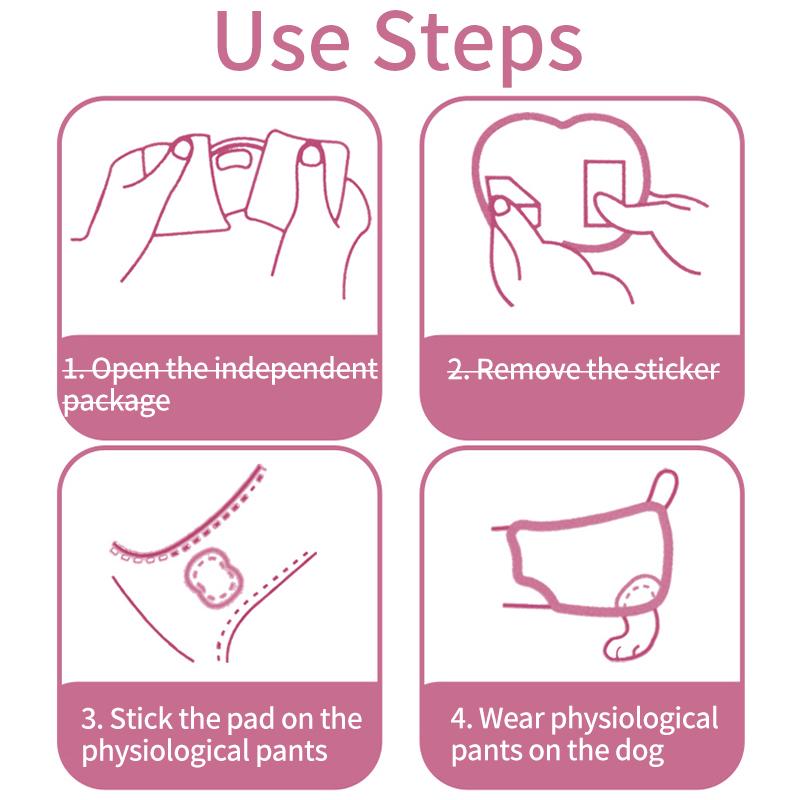 Use Steps

1. Open the independent package

2. Remove the sticker

3. Stick the pad on the physiological pants

4. Wear physiological pants on the dog