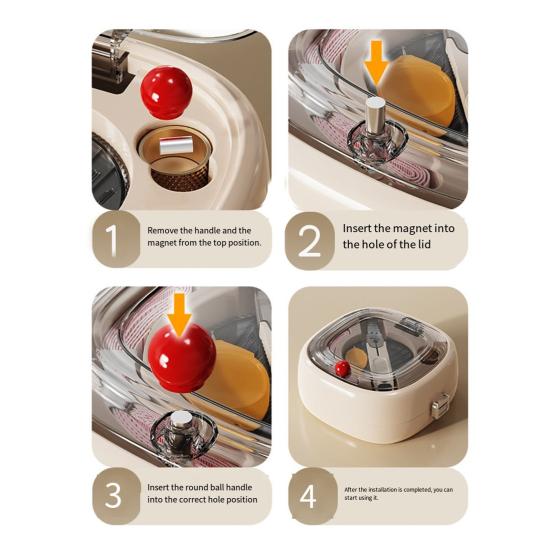 1

Remove the handle and the magnet from the top position.

2

Insert the magnet into the hole of the lid

3

Insert the round ball handle into the correct hole position

4

After the installation is completed, you can start using it.