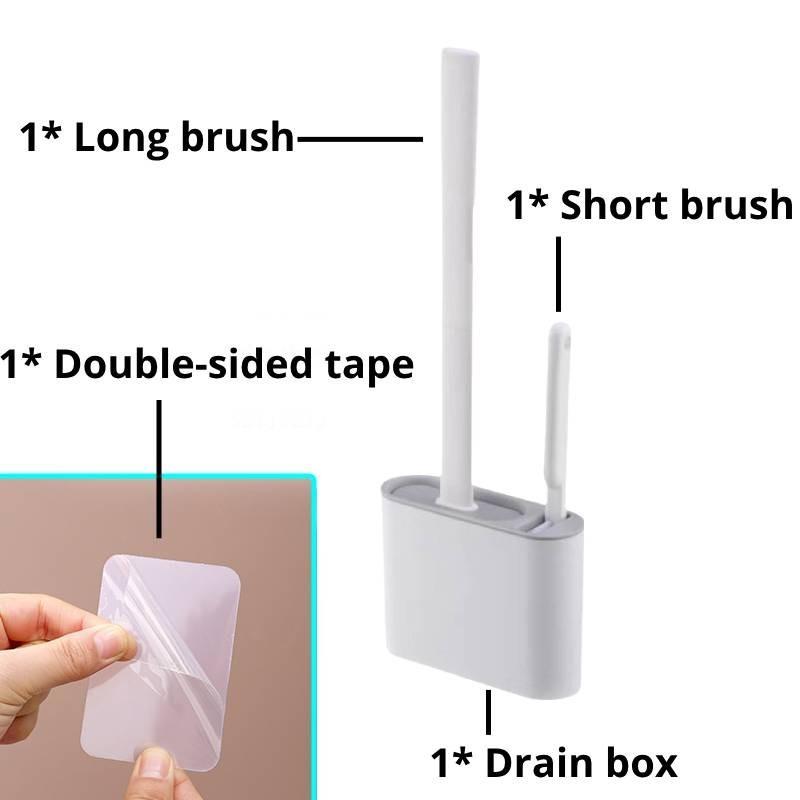 1* Long brush

1* Short brush

1* Double-sided tape

1* Drain box