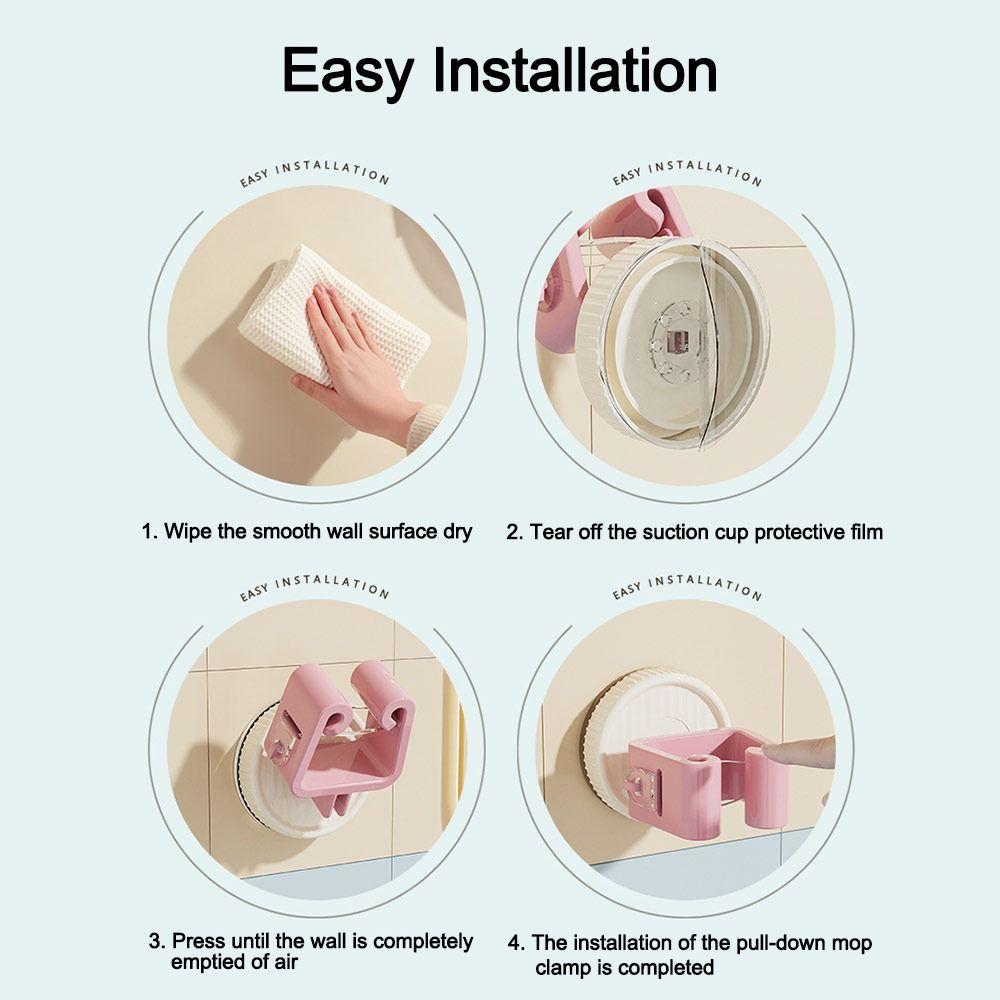 Easy Installation

EASY INSTALLATION

1. Wipe the smooth wall surface dry

EASY INSTALLATION

2. Tear off the suction cup protective film

EASY INSTALLATION

3. Press until the wall is completely emptied of air

EASY INSTALLATION

4. The installation of the pull-down mop clamp is completed