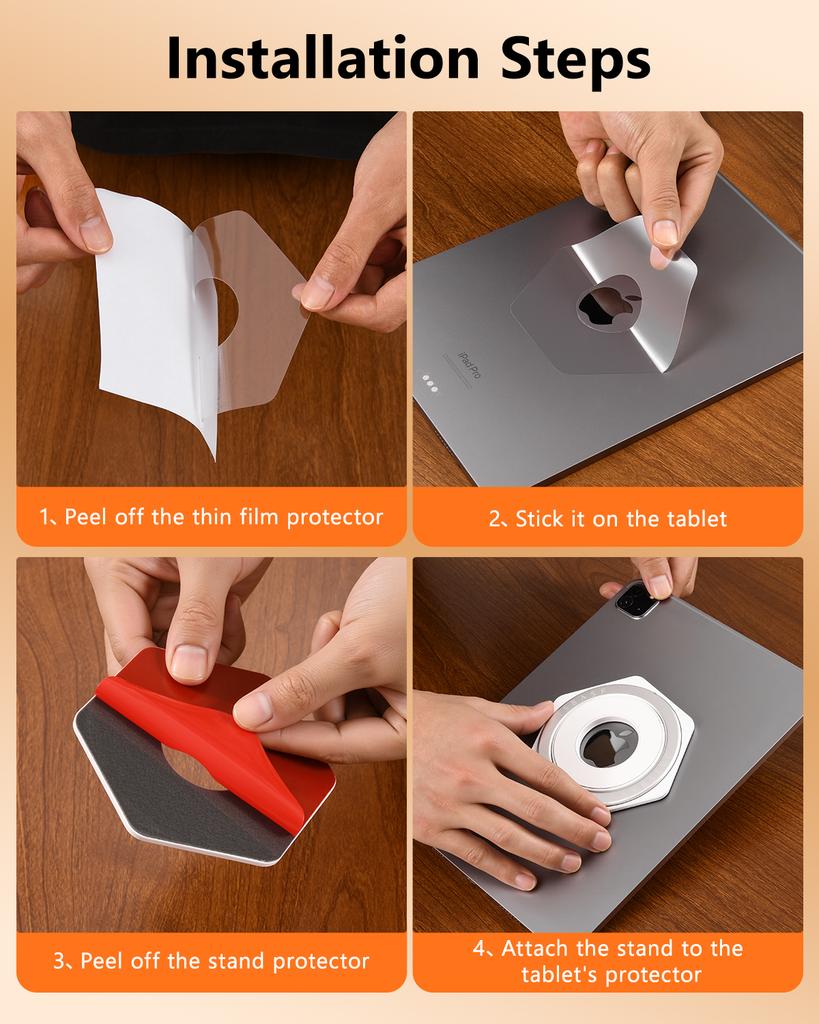 Installation Steps

iPad Pro

1、Peel off the thin film protector

2、Stick it on the tablet

3、Peel off the stand protector

4、Attach the stand to the tablet's protector