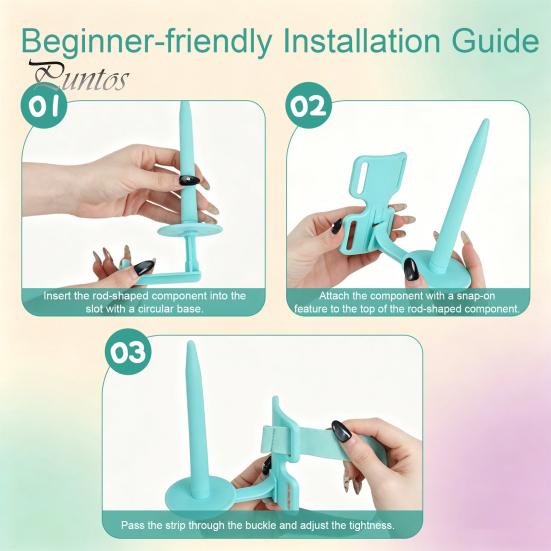 Beginner-friendly Installation Guide

Puntos

01

Insert the rod-shaped component into the slot with a circular base.

02

Attach the component with a snap-on feature to the top of the rod-shaped component.

03

Pass the strip through the buckle and adjust the tightness.