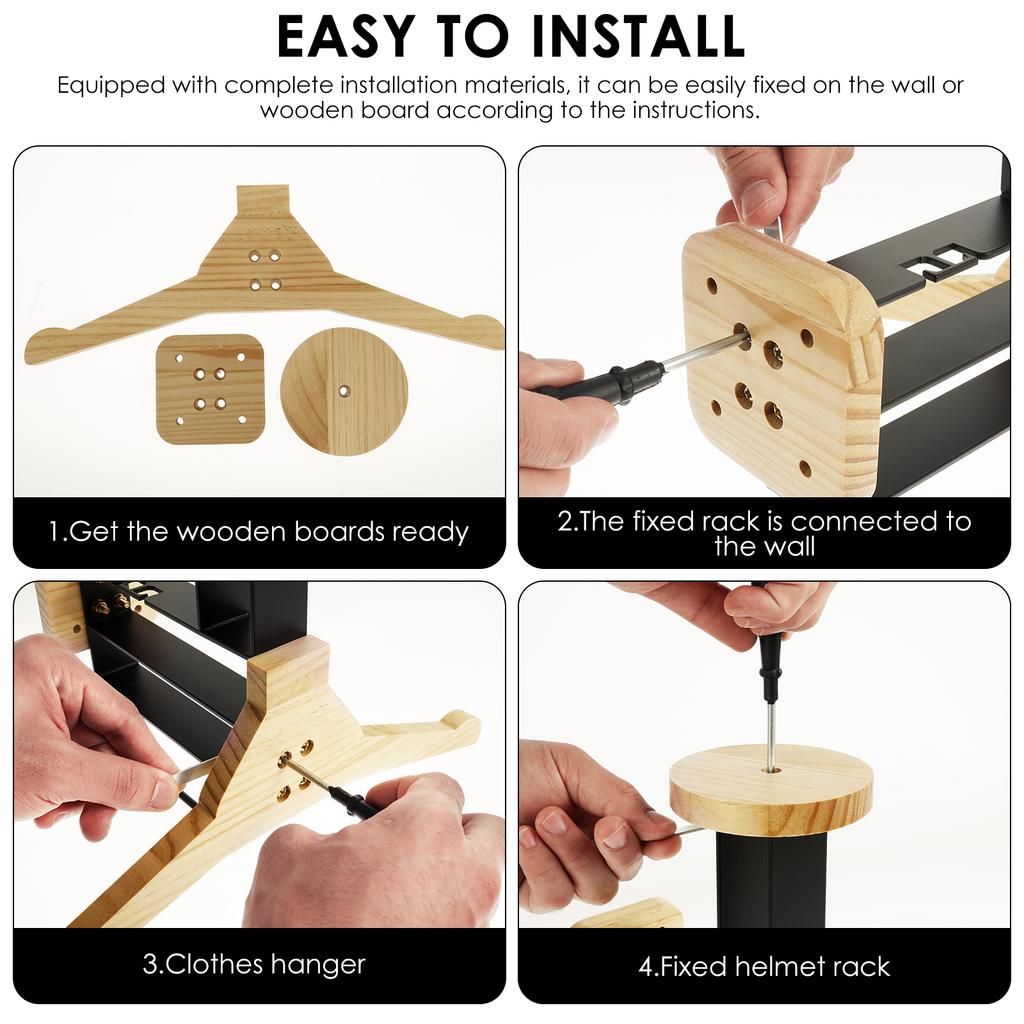 EASY TO INSTALL

Equipped with complete installation materials, it can be easily fixed on the wall or wooden board according to the instructions.

1.Get the wooden boards ready

2.The fixed rack is connected to the wall

3.Clothes hanger

4.Fixed helmet rack