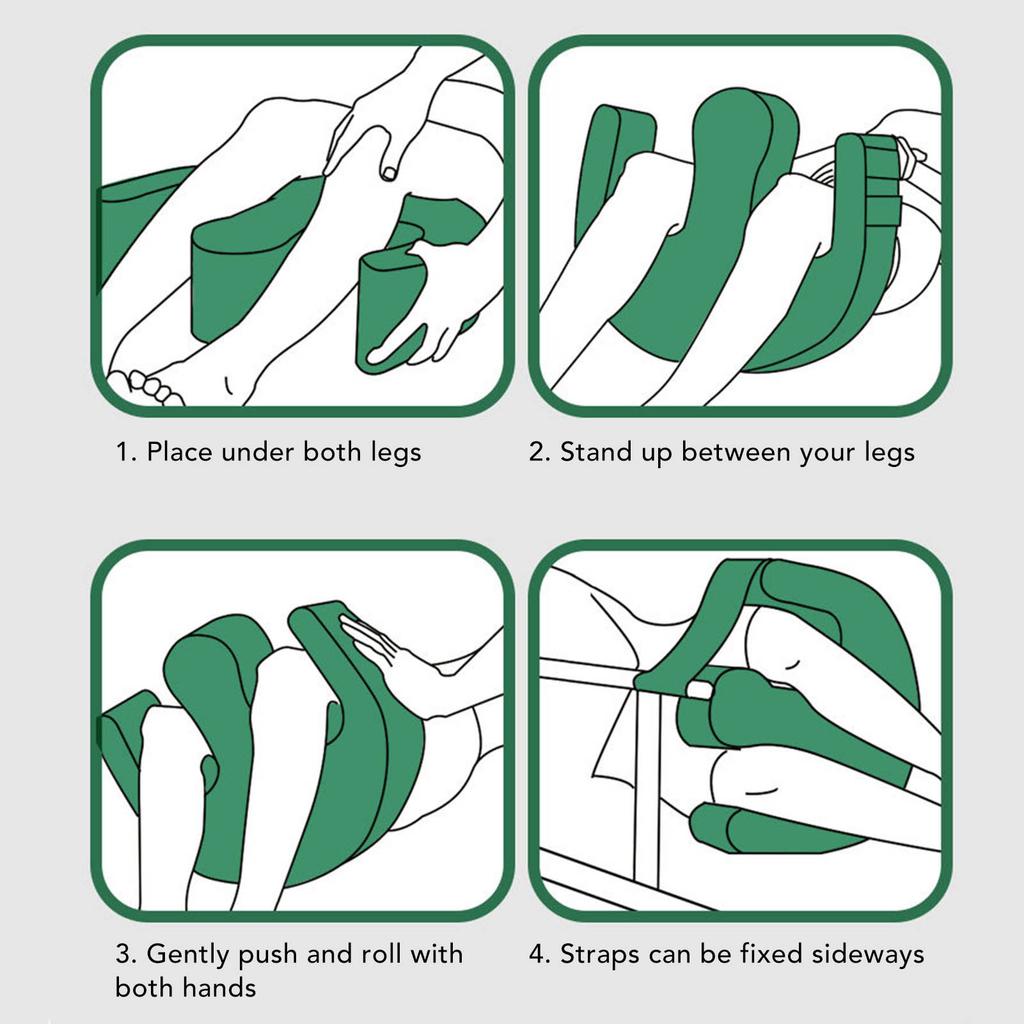 1. Place under both legs

2. Stand up between your legs

3. Gently push and roll with both hands

4. Straps can be fixed sideways