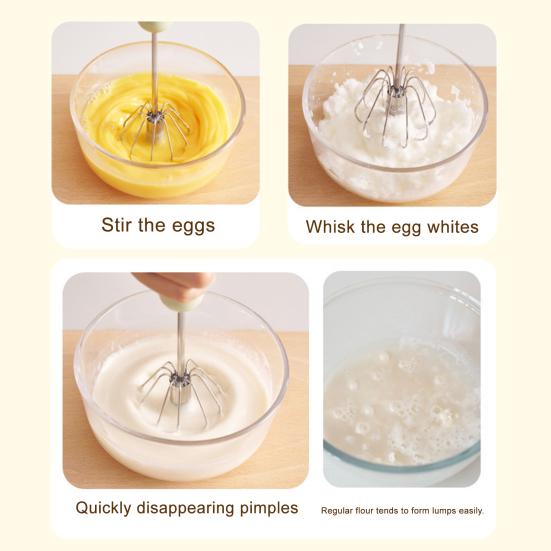 Stir the eggs

Whisk the egg whites

Quickly disappearing pimples

Regular flour tends to form lumps easily.