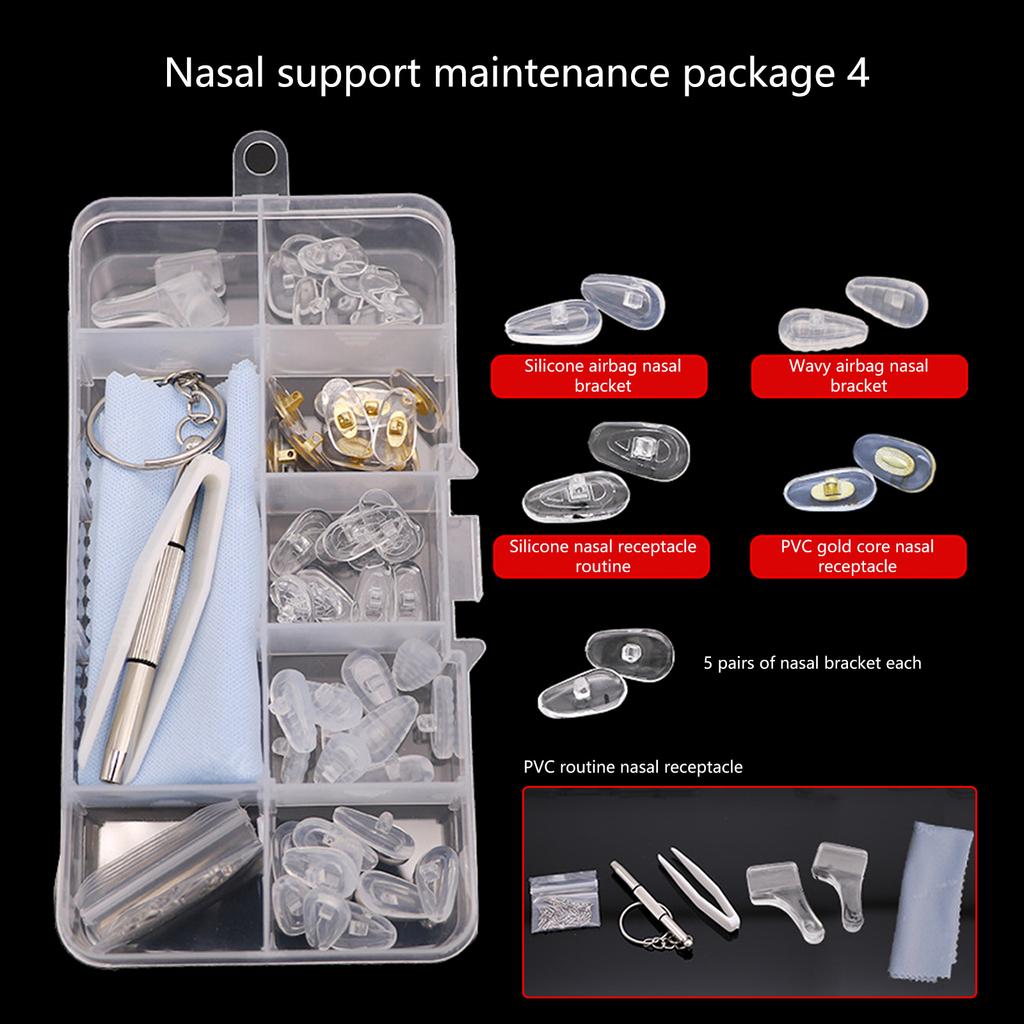 Nasal support maintenance package 4

Silicone airbag nasal bracket

Wavy airbag nasal bracket

Silicone nasal receptacle routine

PVC gold core nasal receptacle

5 pairs of nasal bracket each

PVC routine nasal receptacle