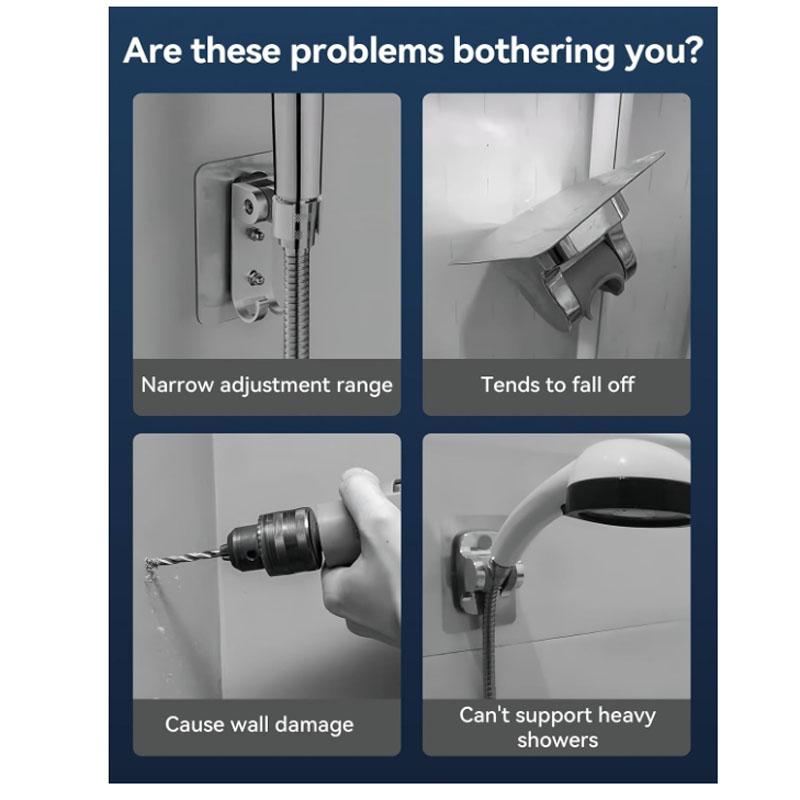 Are these problems bothering you?

Narrow adjustment range

Tends to fall off

Cause wall damage

Can't support heavy showers