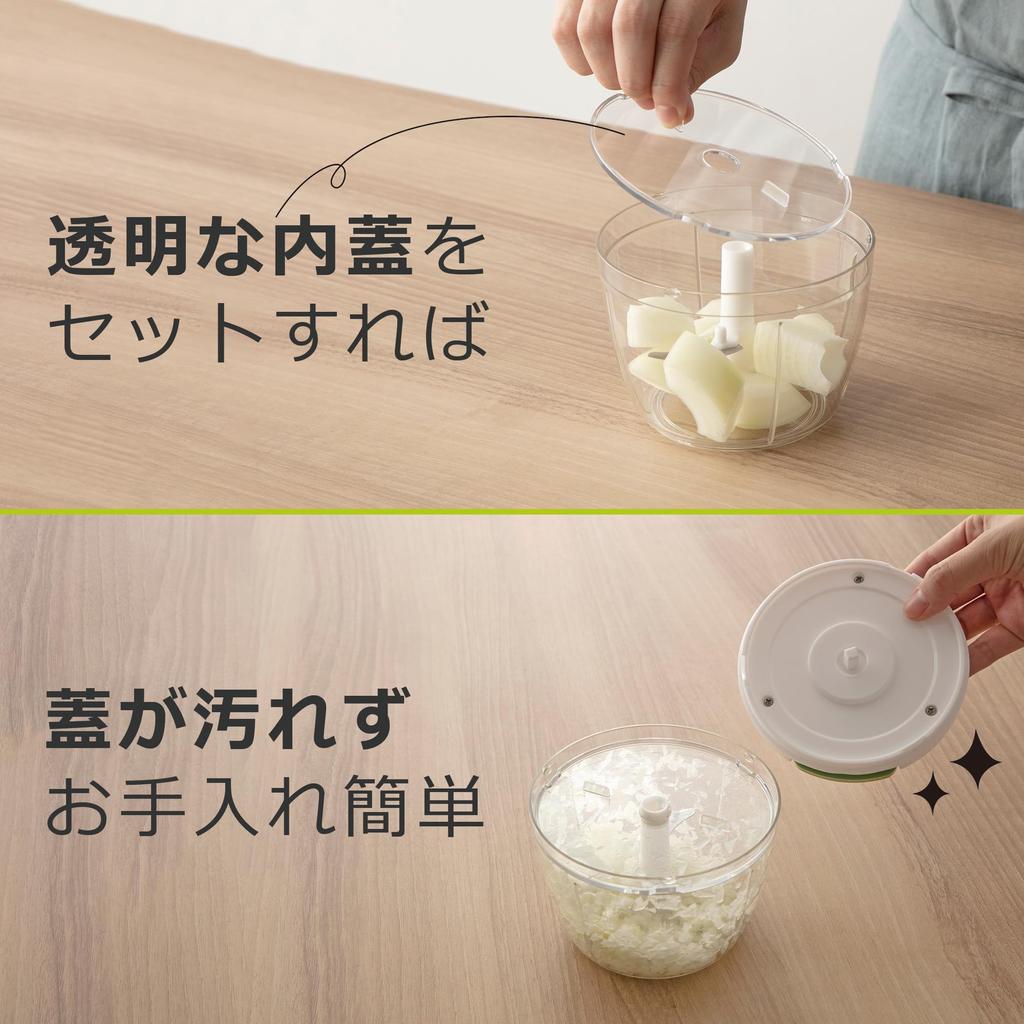 透明な内蓋を
セットすれば

蓋が汚れず
お手入れ簡単