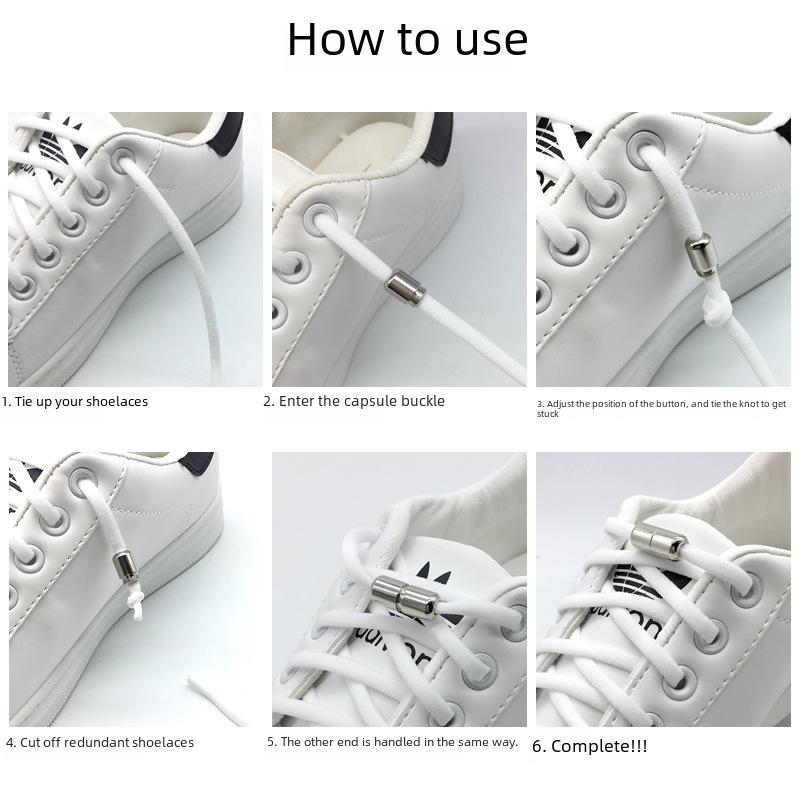 How to use

1. Tie up your shoelaces

2. Enter the capsule buckle

3. Adjust the position of the button, and tie the knot to get stuck

4. Cut off redundant shoelaces

5. The other end is handled in the same way.

6. Complete!!!