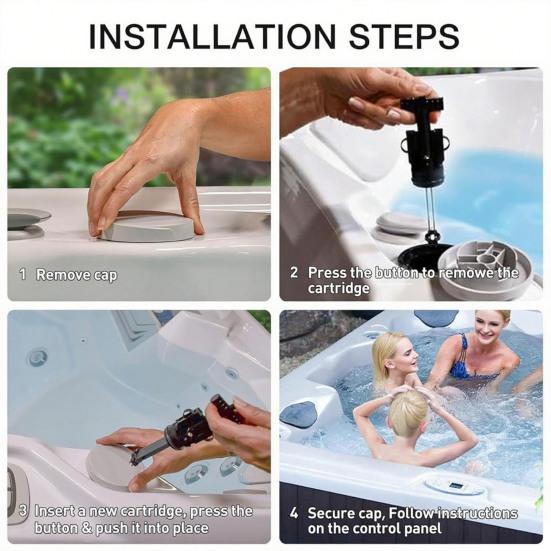 INSTALLATION STEPS

1 Remove cap

2 Press the button to remowe the cartridge

3 Insert a new cartridge, press the button & push it into place

4 Secure cap, Follow instructions on the control panel