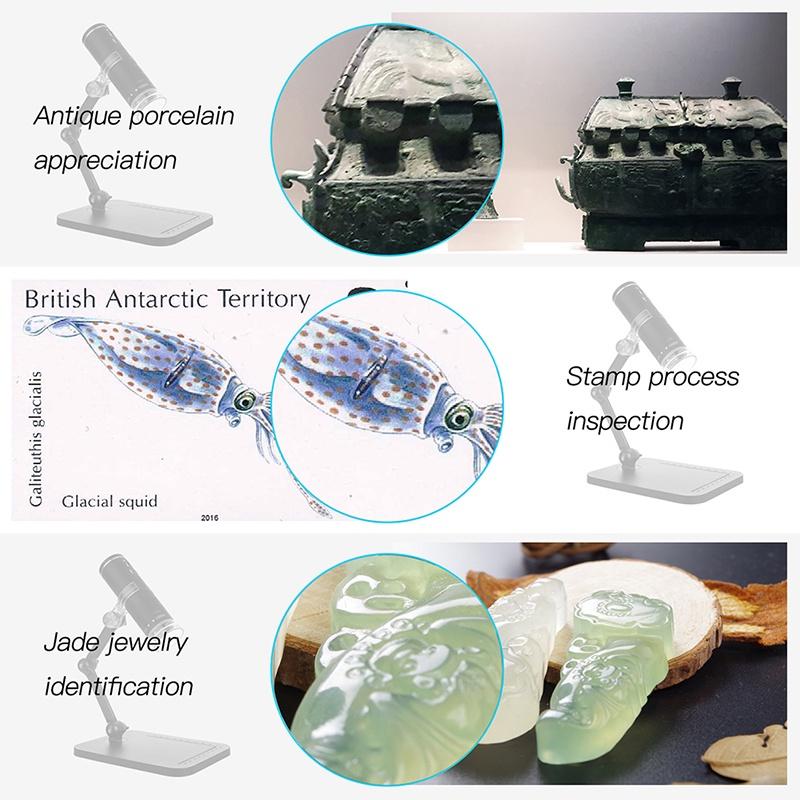 Antique porcelain appreciation

British Antarctic Territory

Galiteuthis glacialis

Glacial squid

2016

Stamp process inspection

Jade jewelry identification