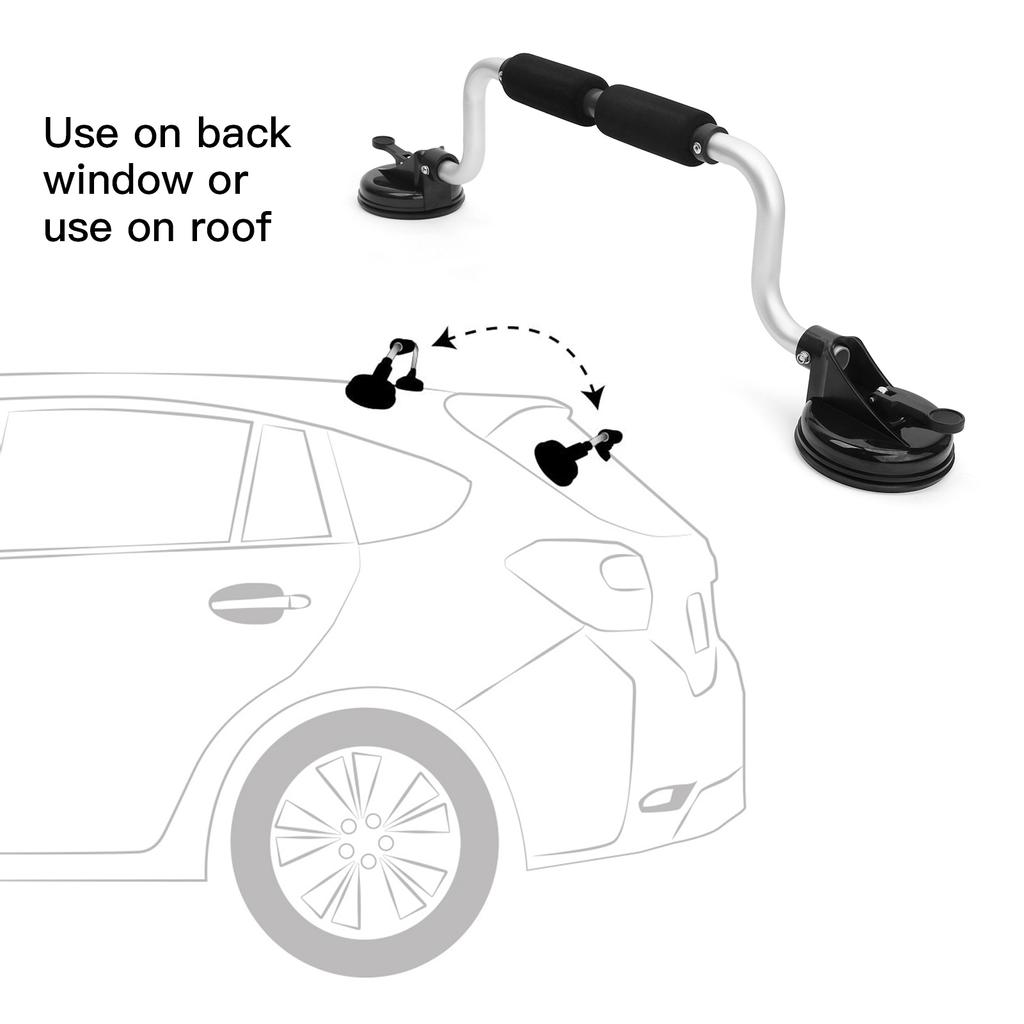 Use on back window or use on roof