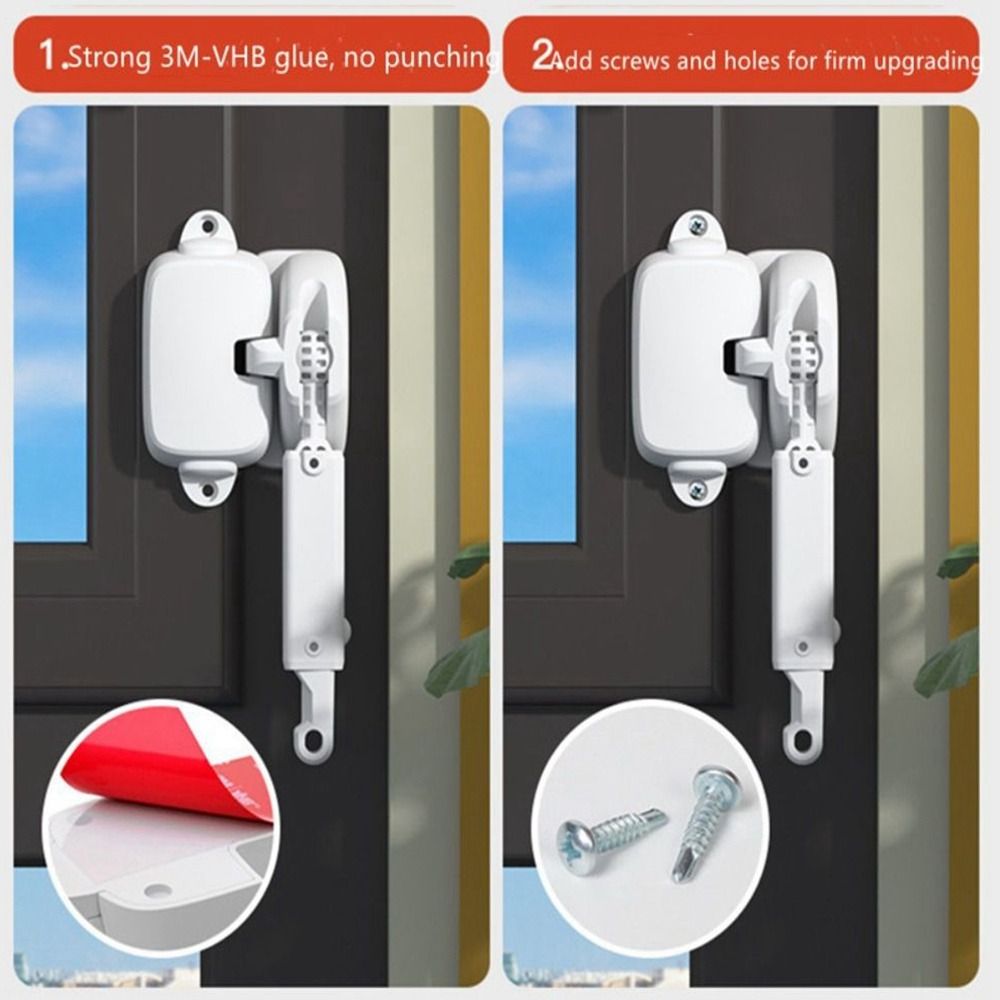 1.Strong 3M-VHB glue, no punching

2.Add screws and holes for firm upgrading