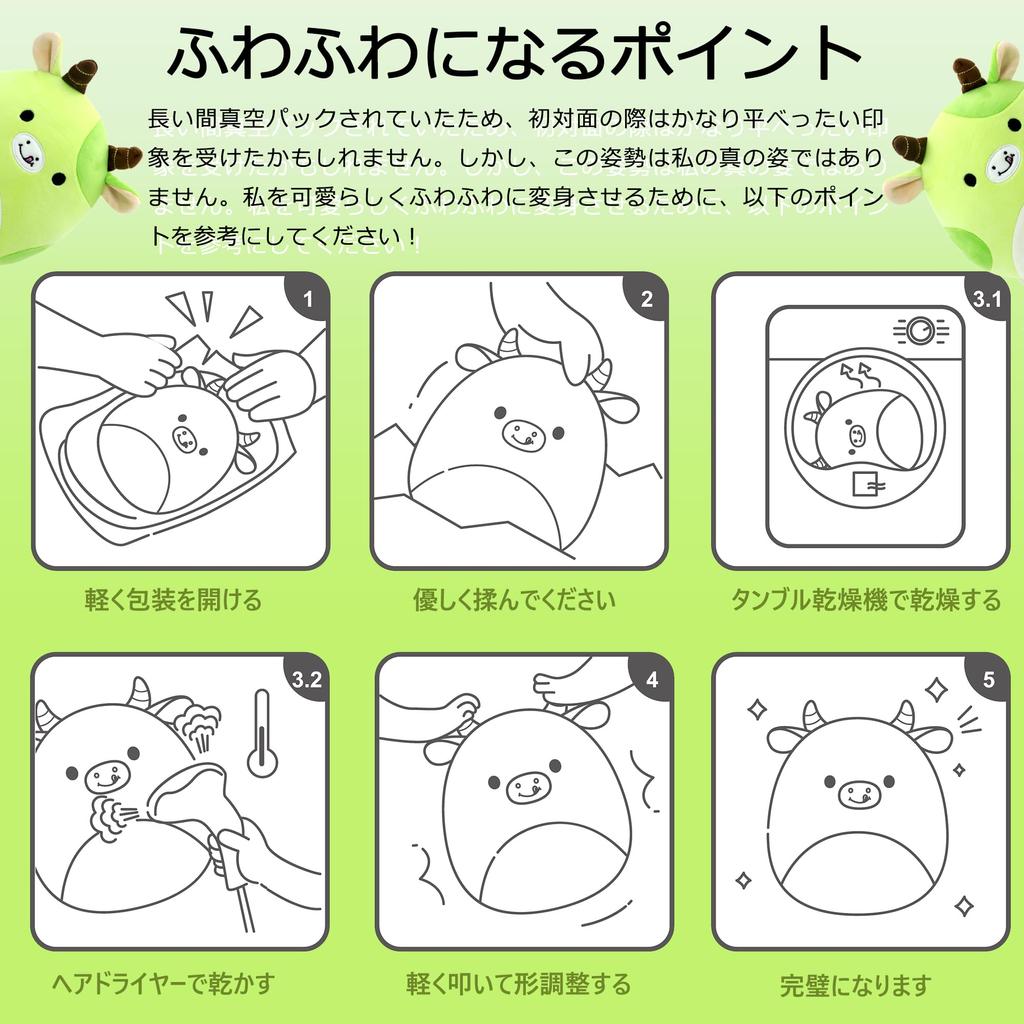 ふわふわになるポイント

長い間真空パックされていたため、初対面の際はかなり平べったい印象を受けたかもしれません。しかし、この姿勢は私の真の姿ではありません。私を可愛らしくふわふわに変身させるために、以下のポイントを参考にしてください！

1
軽く包装を開ける

2
優しく揉んでください

3.1
タンブル乾燥機で乾燥する

3.2
ヘアドライヤーで乾かす

4
軽く叩いて形調整する

5
完璧になります