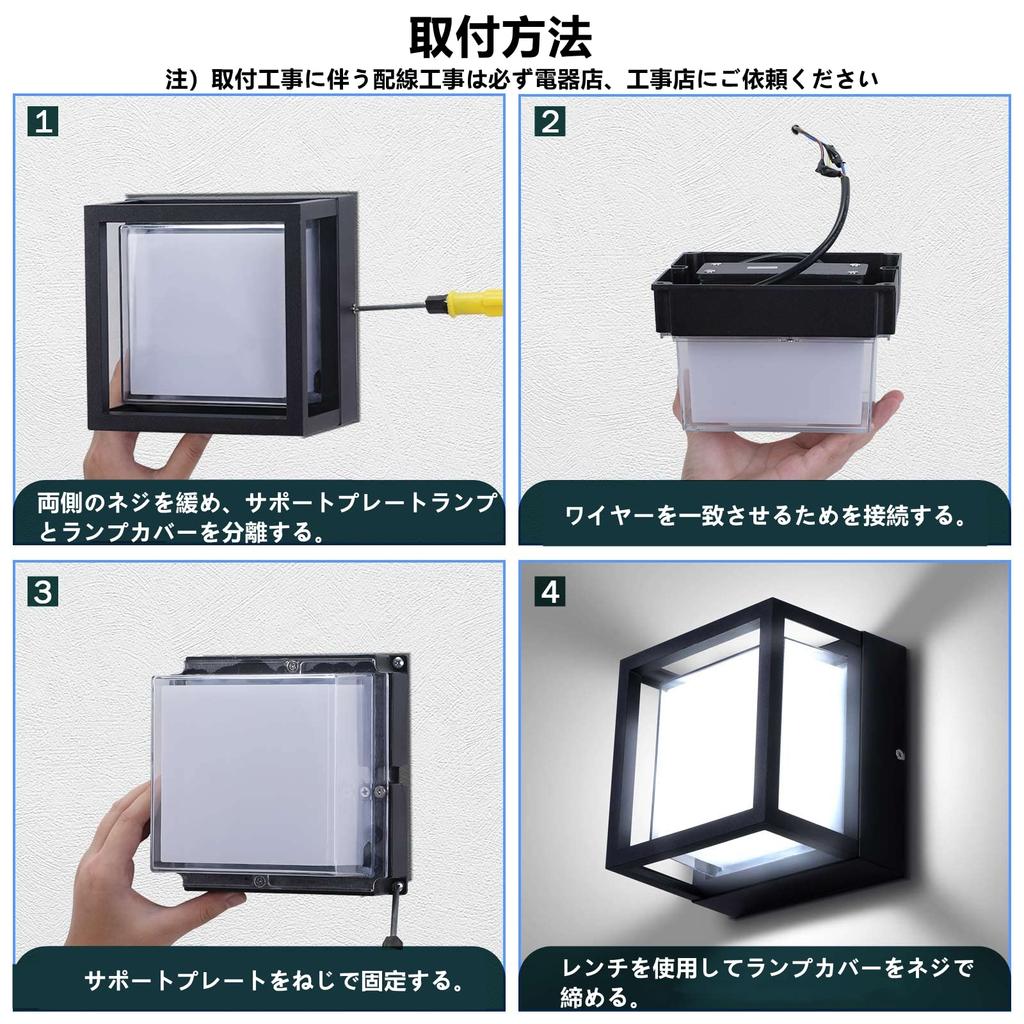 取付方法
注）取付工事に伴う配線工事は必ず電器店、工事店にご依頼ください

1
両側のネジを緩め、サポートプレートランプとランプカバーを分離する。

2
ワイヤーを一致させるためを接続する。

3
サポートプレートをねじで固定する。

4
レンチを使用してランプカバーをネジで締める。