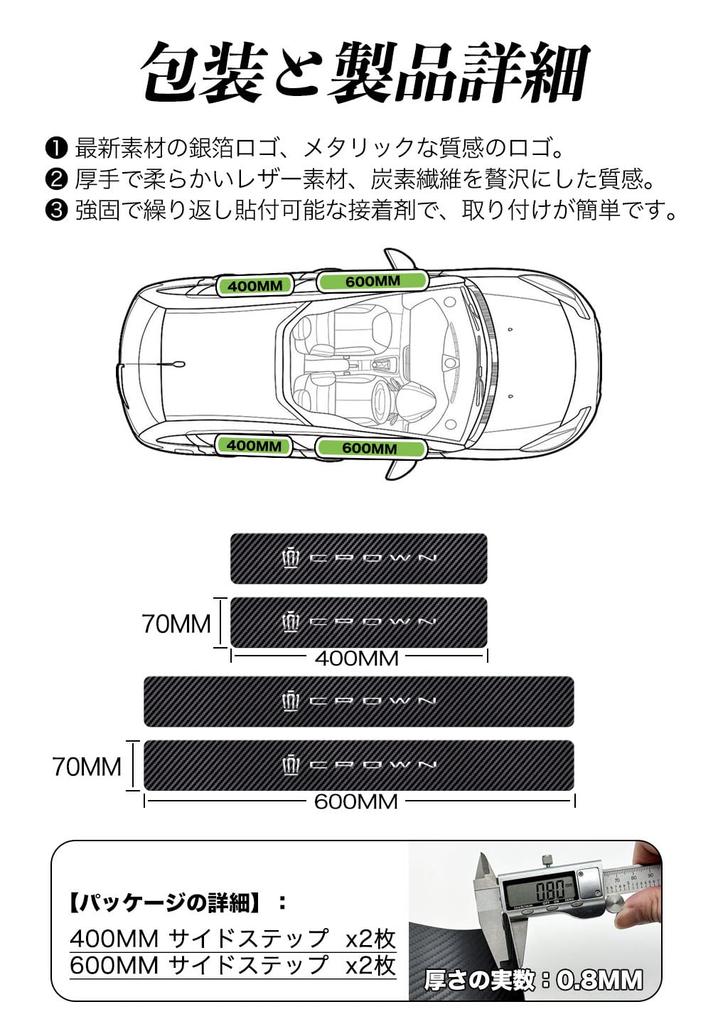 包装と製品詳細

❶ 最新素材の銀箔ロゴ、メタリックな質感のロゴ。
❷ 厚手で柔らかいレザー素材、炭素繊維を贅沢にした質感。
❸ 強固で繰り返し貼付可能な接着剤で、取り付けが簡単です。

400MM
600MM
400MM
600MM

CROWN
70MM
CROWN
400MM
CROWN
70MM
CROWN
600MM

【パッケージの詳細】：
400MM サイドステップ x2枚
600MM サイドステップ x2枚

0.80
厚さの実数：0.8MM