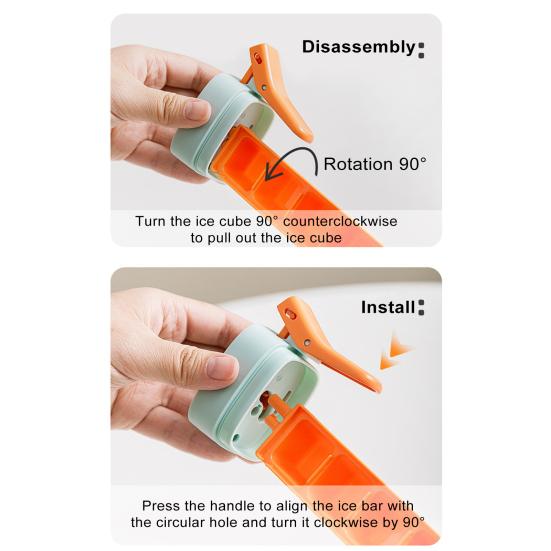 Disassembly:

Rotation 90°

Turn the ice cube 90° counterclockwise to pull out the ice cube

Install:

Press the handle to align the ice bar with the circular hole and turn it clockwise by 90°