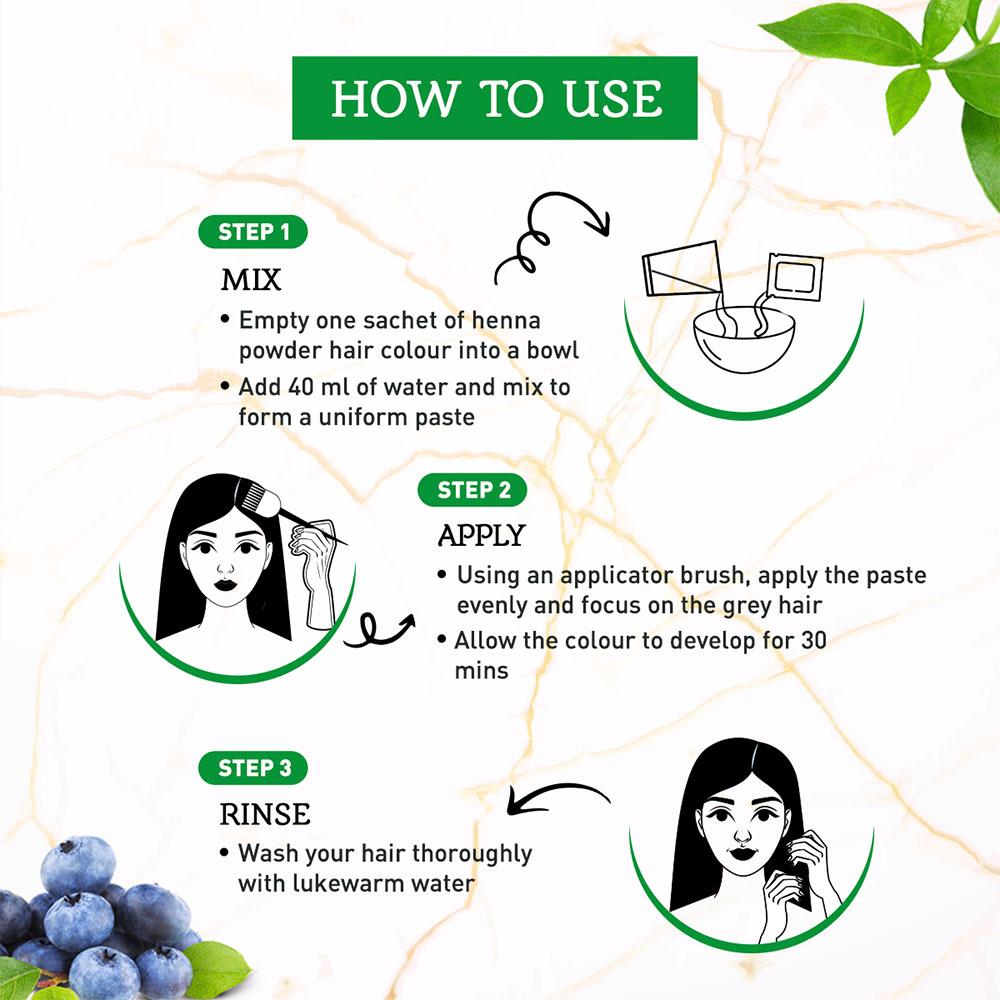 HOW TO USE

STEP 1

MIX

• Empty one sachet of henna powder hair colour into a bowl

• Add 40 ml of water and mix to form a uniform paste

STEP 2

APPLY

• Using an applicator brush, apply the paste evenly and focus on the grey hair

• Allow the colour to develop for 30 mins

STEP 3

RINSE

• Wash your hair thoroughly with lukewarm water