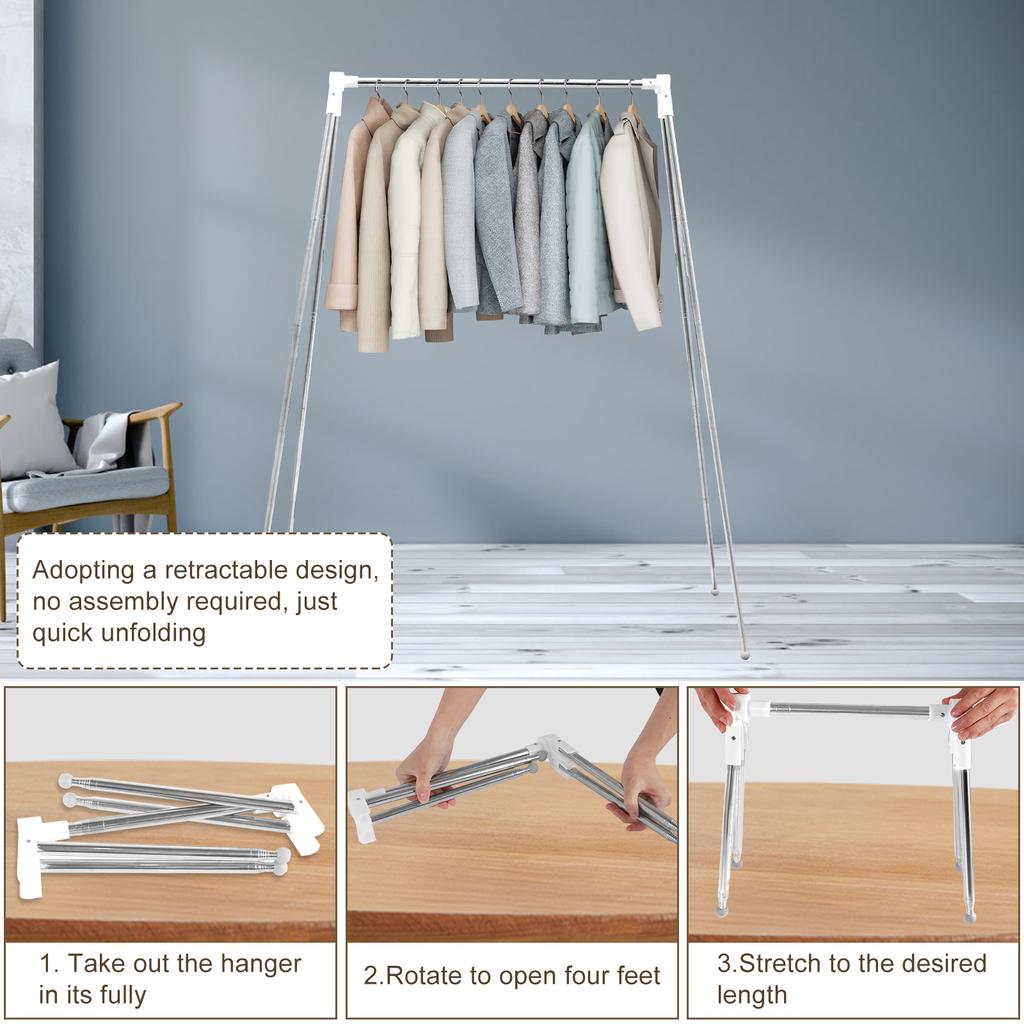 Adopting a retractable design, no assembly required, just quick unfolding

1. Take out the hanger in its fully

2.Rotate to open four feet

3.Stretch to the desired length