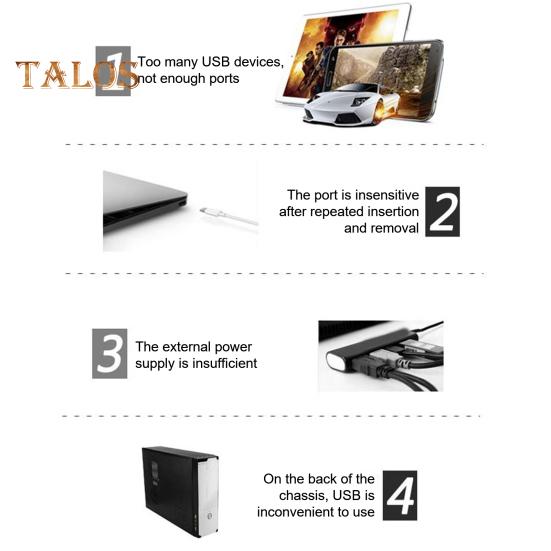 TALOS

1 Too many USB devices, not enough ports

The port is insensitive after repeated insertion and removal 2

3 The external power supply is insufficient

On the back of the chassis, USB is inconvenient to use 4