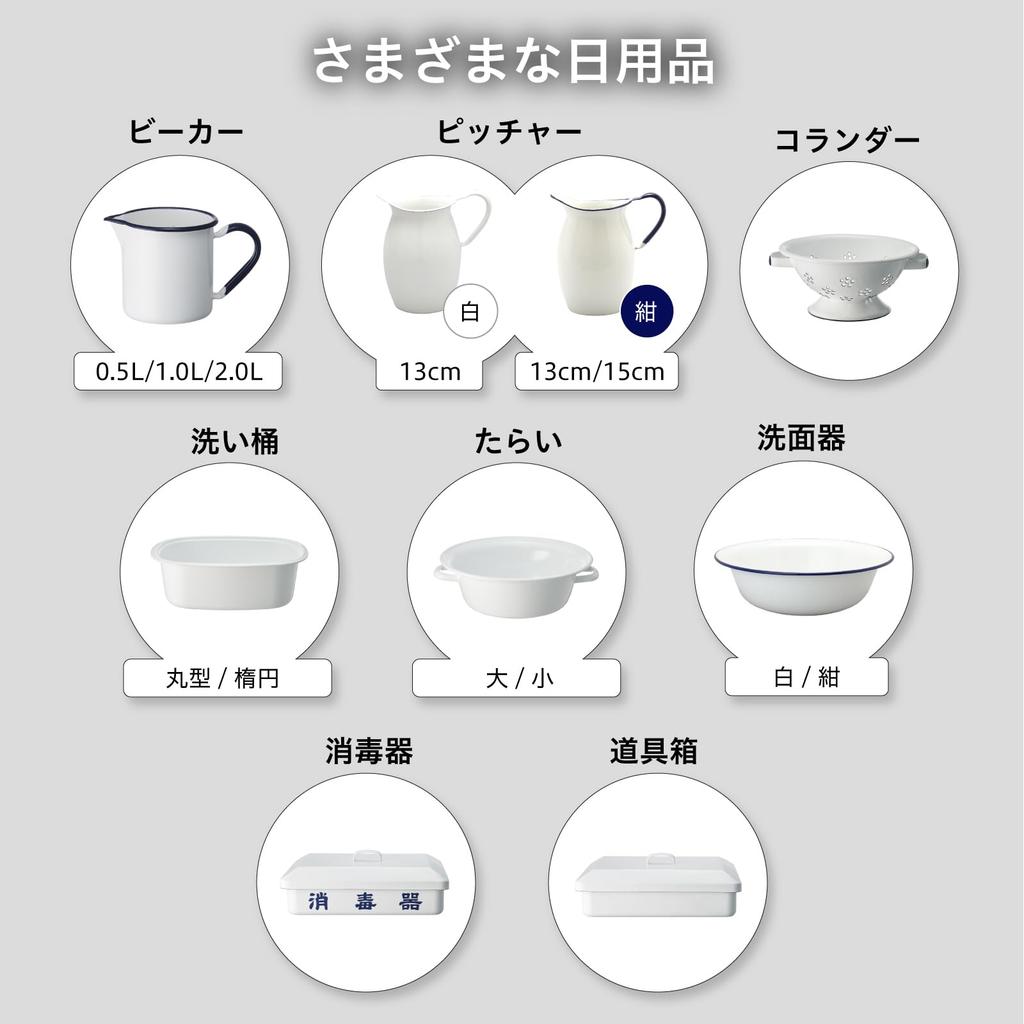 さまざまな日用品

ビーカー

0.5L/1.0L/2.0L

ピッチャー

白

13cm

紺

13cm/15cm

コランダー

洗い桶

丸型 / 楕円

たらい

大 / 小

洗面器

白 / 紺

消毒器

消 毒 器

道具箱