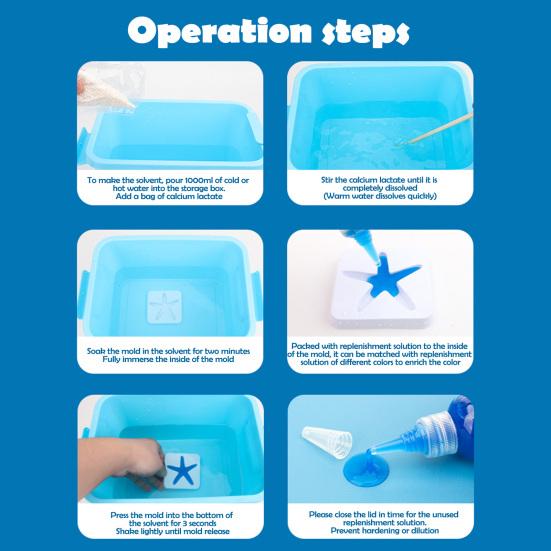 Operation steps

To make the solvent, pour 1000ml of cold or hot water into the storage box. Add a bag of calcium lactate

Stir the calcium lactate until it is completely dissolved (Warm water dissolves quickly)

Soak the mold in the solvent for two minutes Fully immerse the inside of the mold

Packed with replenishment solution to the inside of the mold, it can be matched with replenishment solution of different colors to enrich the color

Press the mold into the bottom of the solvent for 3 seconds Shake lightly until mold release

Please close the lid in time for the unused replenishment solution. Prevent hardening or dilution