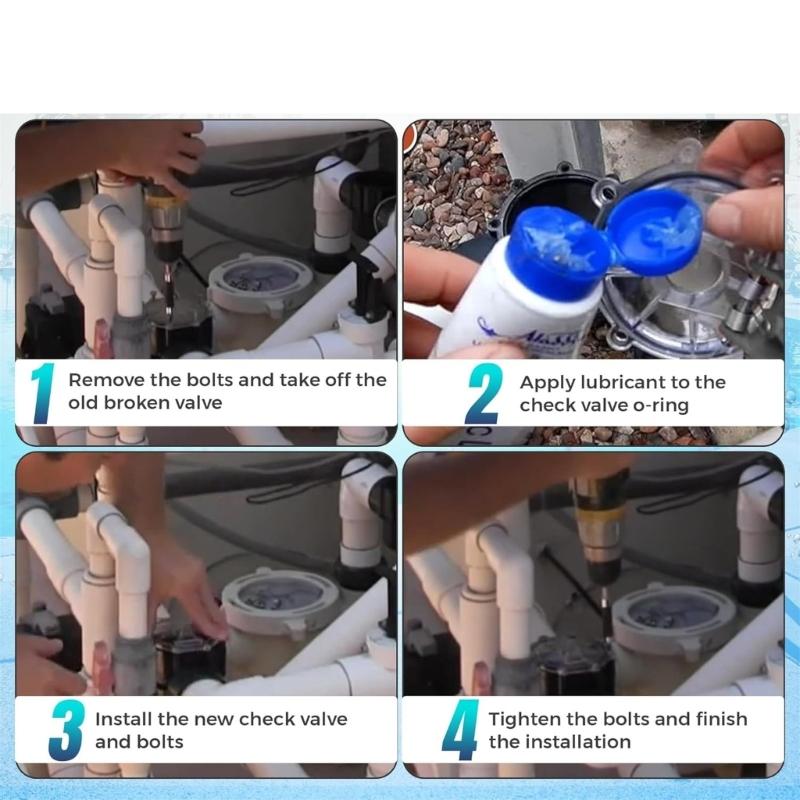 1 Remove the bolts and take off the old broken valve

2 Apply lubricant to the check valve o-ring

3 Install the new check valve and bolts

4 Tighten the bolts and finish the installation