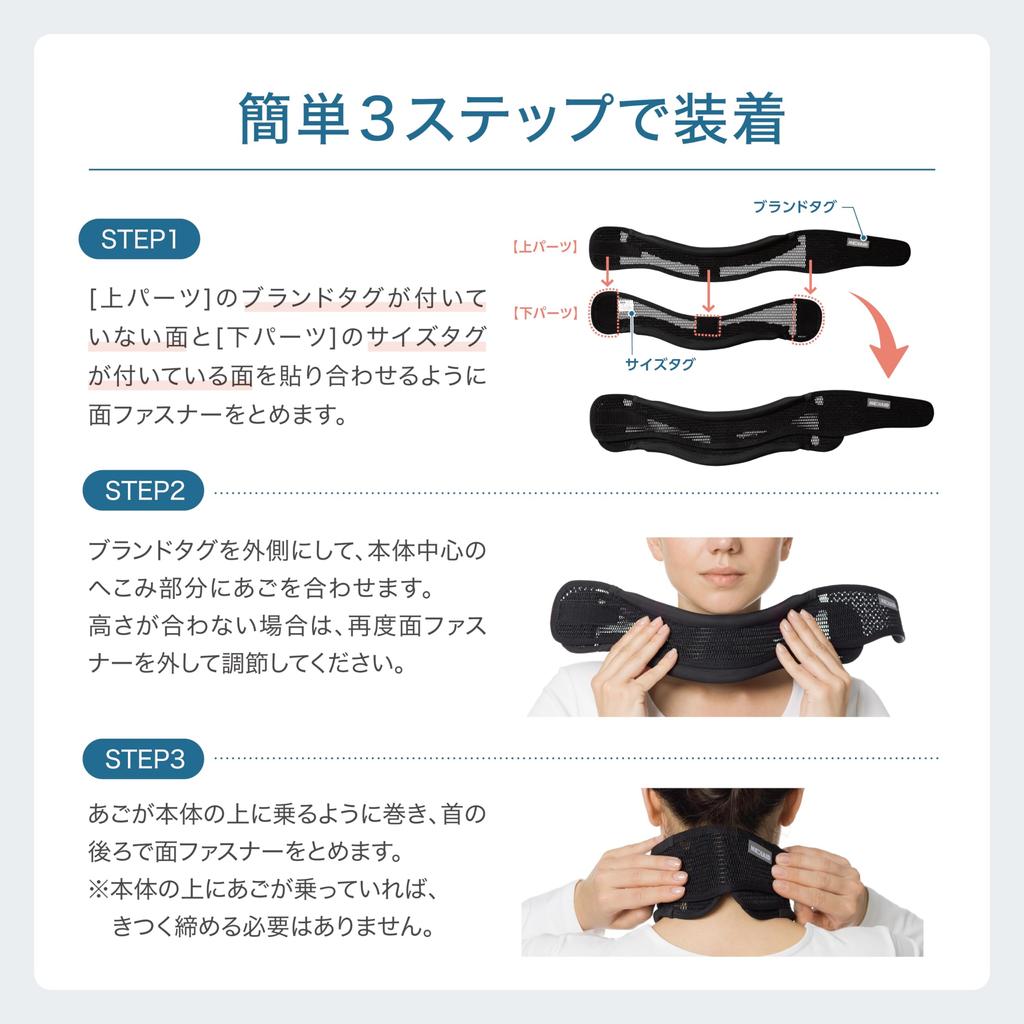 簡単3ステップで装着

STEP1

[上パーツ]のブランドタグが付いていない面と[下パーツ]のサイズタグが付いている面を貼り合わせるように面ファスナーをとめます。

ブランドタグ
【上パーツ】
【下パーツ】
サイズタグ

STEP2

ブランドタグを外側にして、本体中心のへこみ部分にあごを合わせます。
高さが合わない場合は、再度面ファスナーを外して調節してください。

STEP3

あごが本体の上に乗るように巻き、首の後ろで面ファスナーをとめます。
※本体の上にあごが乗っていれば、きつく締める必要はありません。